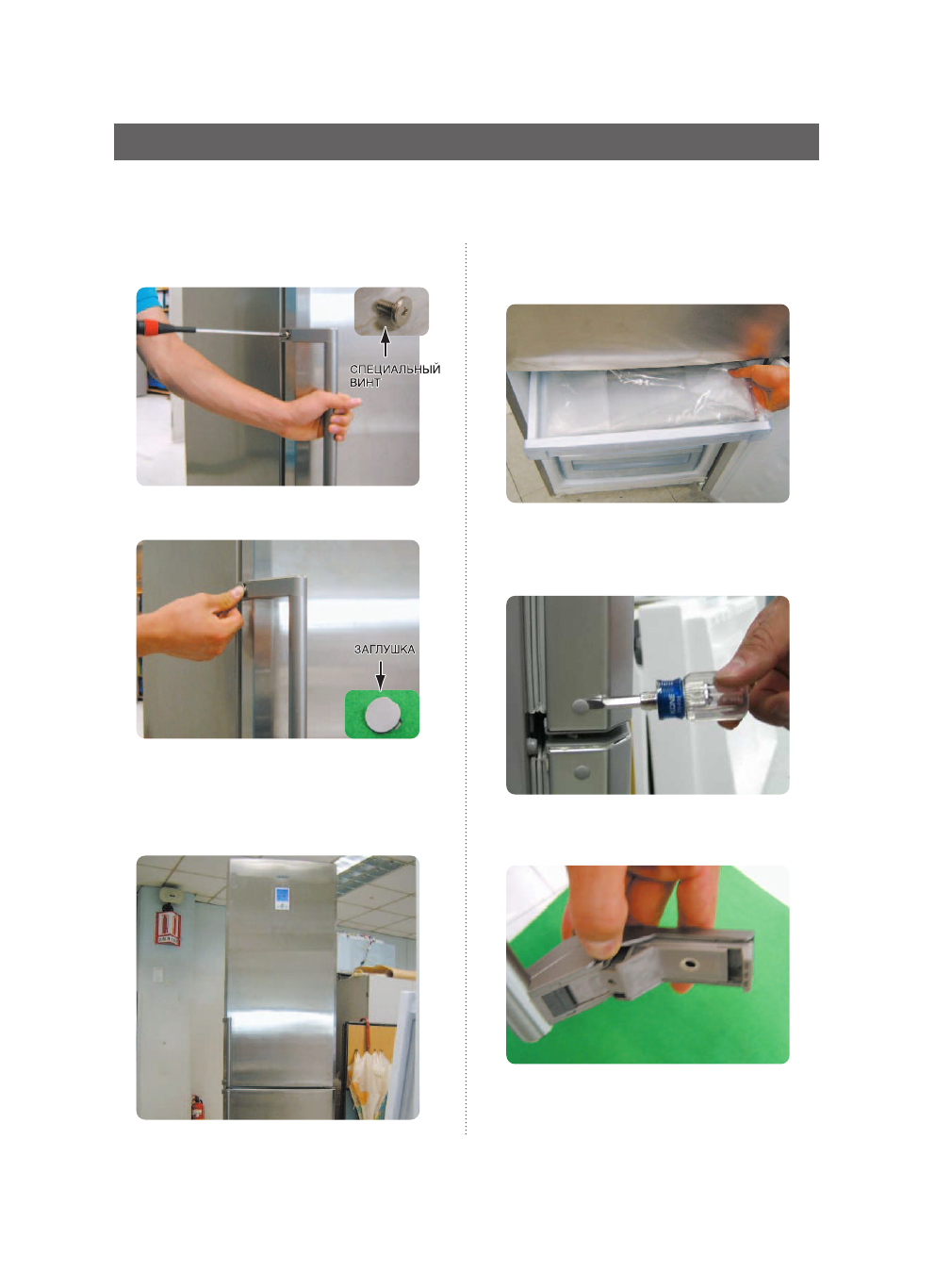 СПЕЦИАЛЬНЫЙ ВИНТ

ЗАГЛУШКА