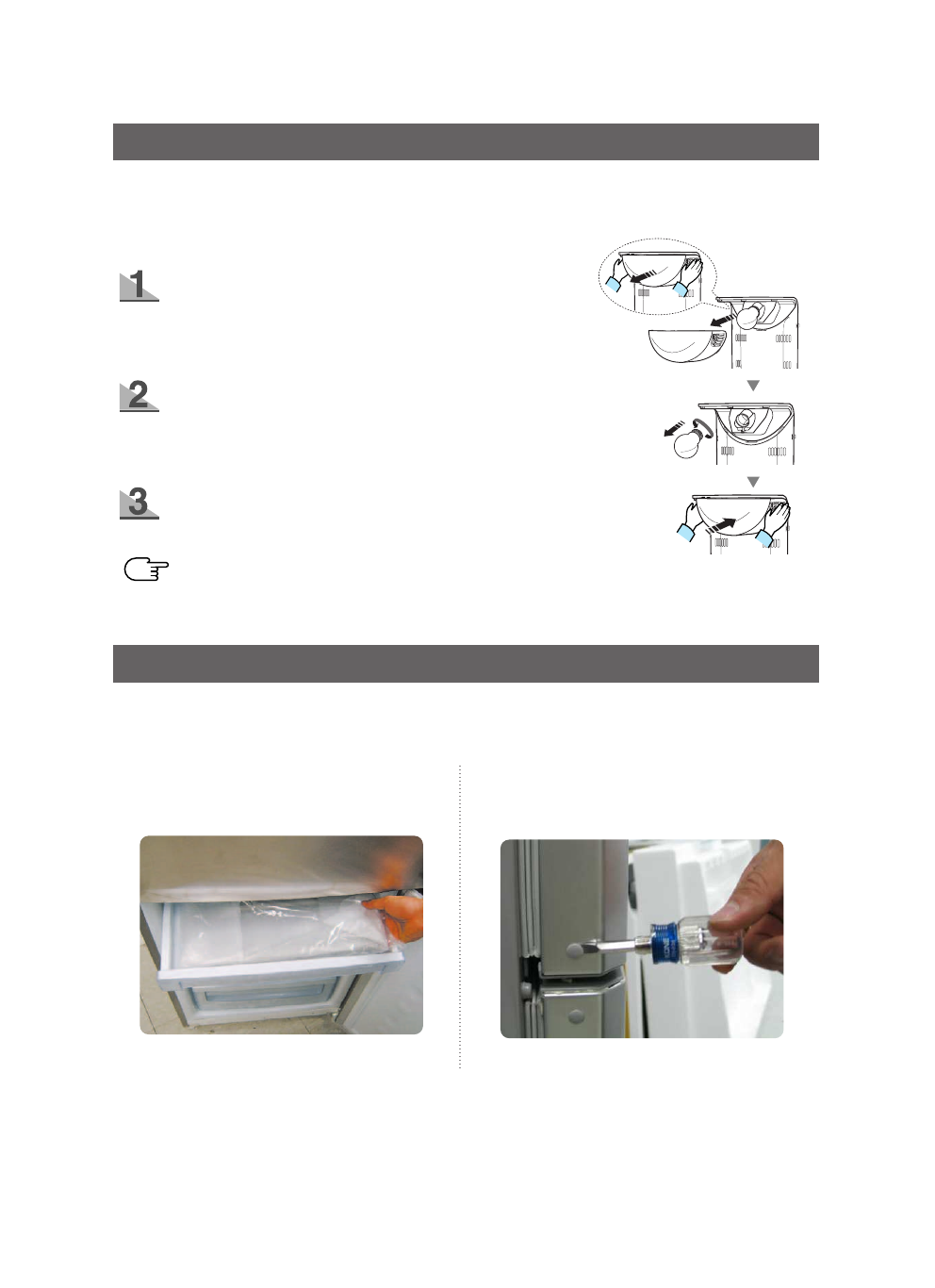 1

2

3