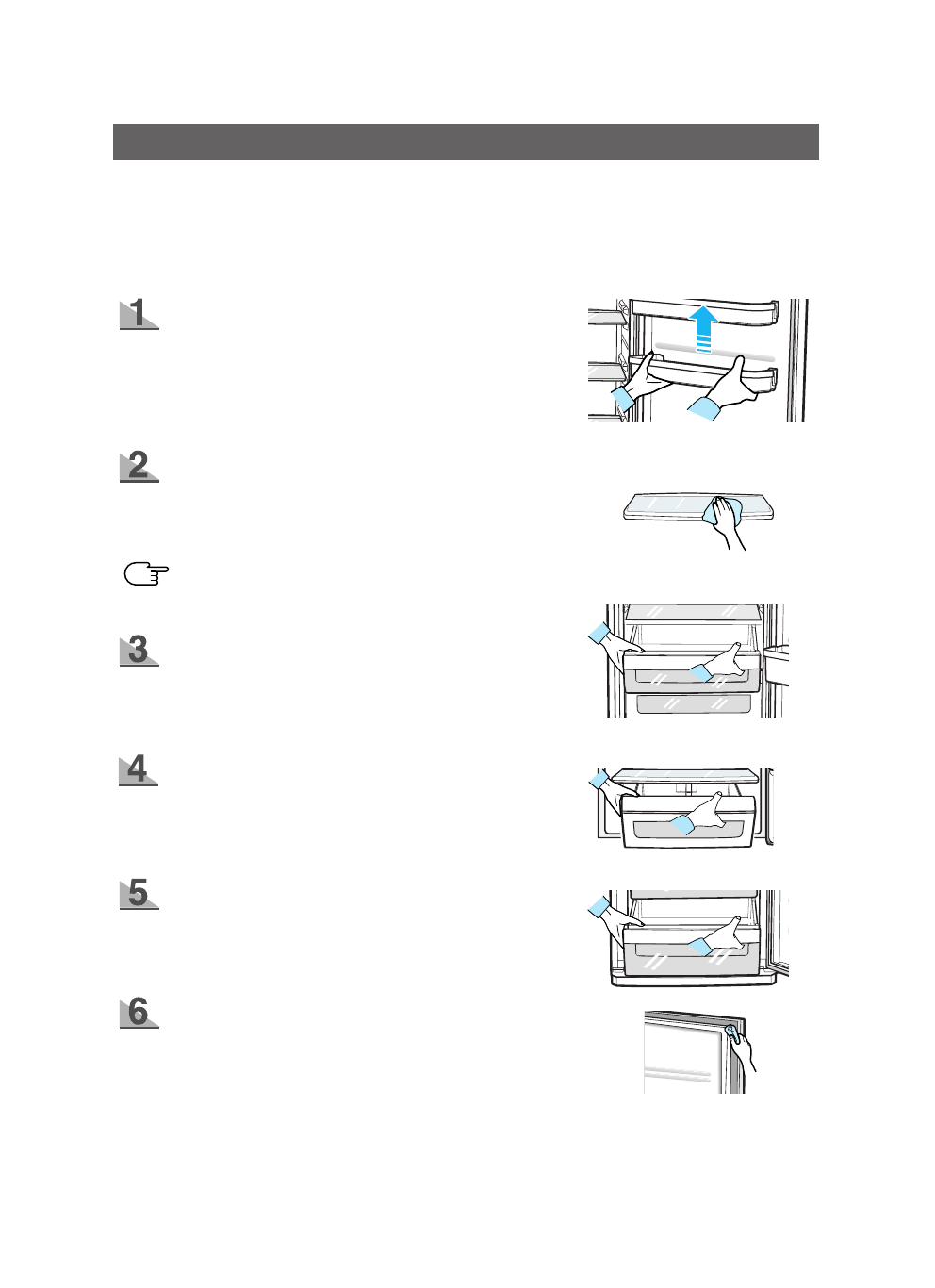 1

2

3

4

5

6