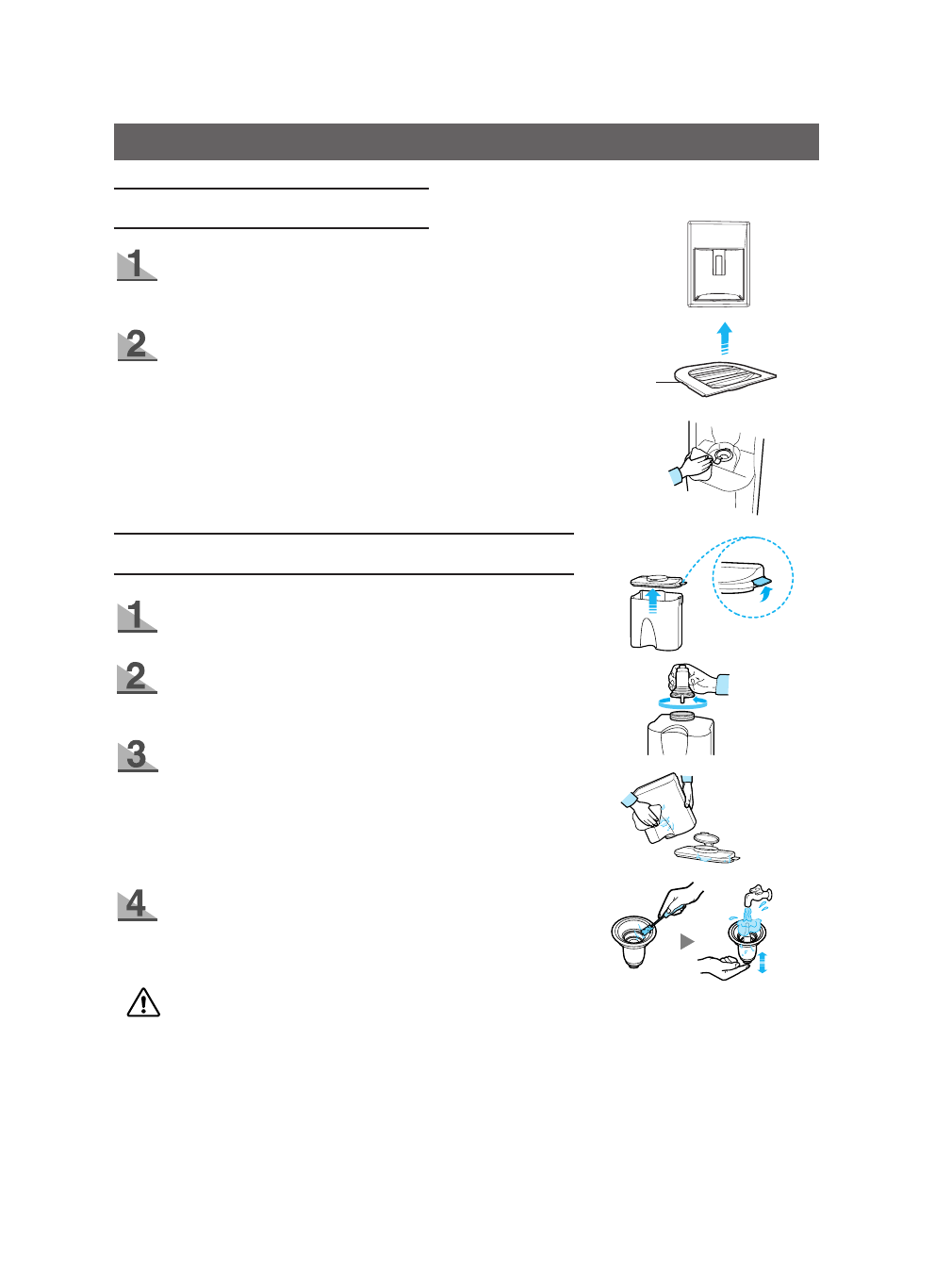 1

2

1

2

3

4