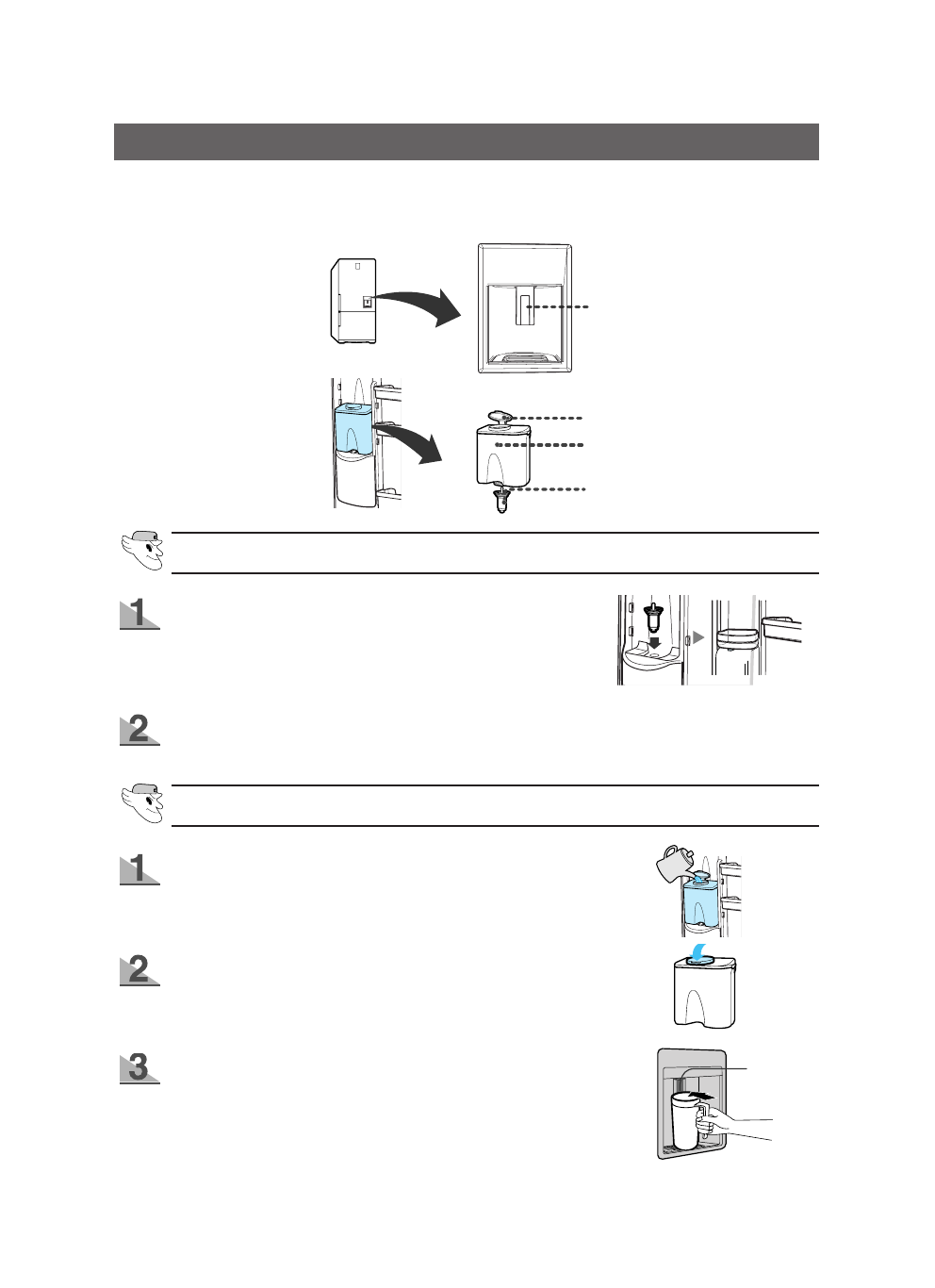 1

2

1

2

3