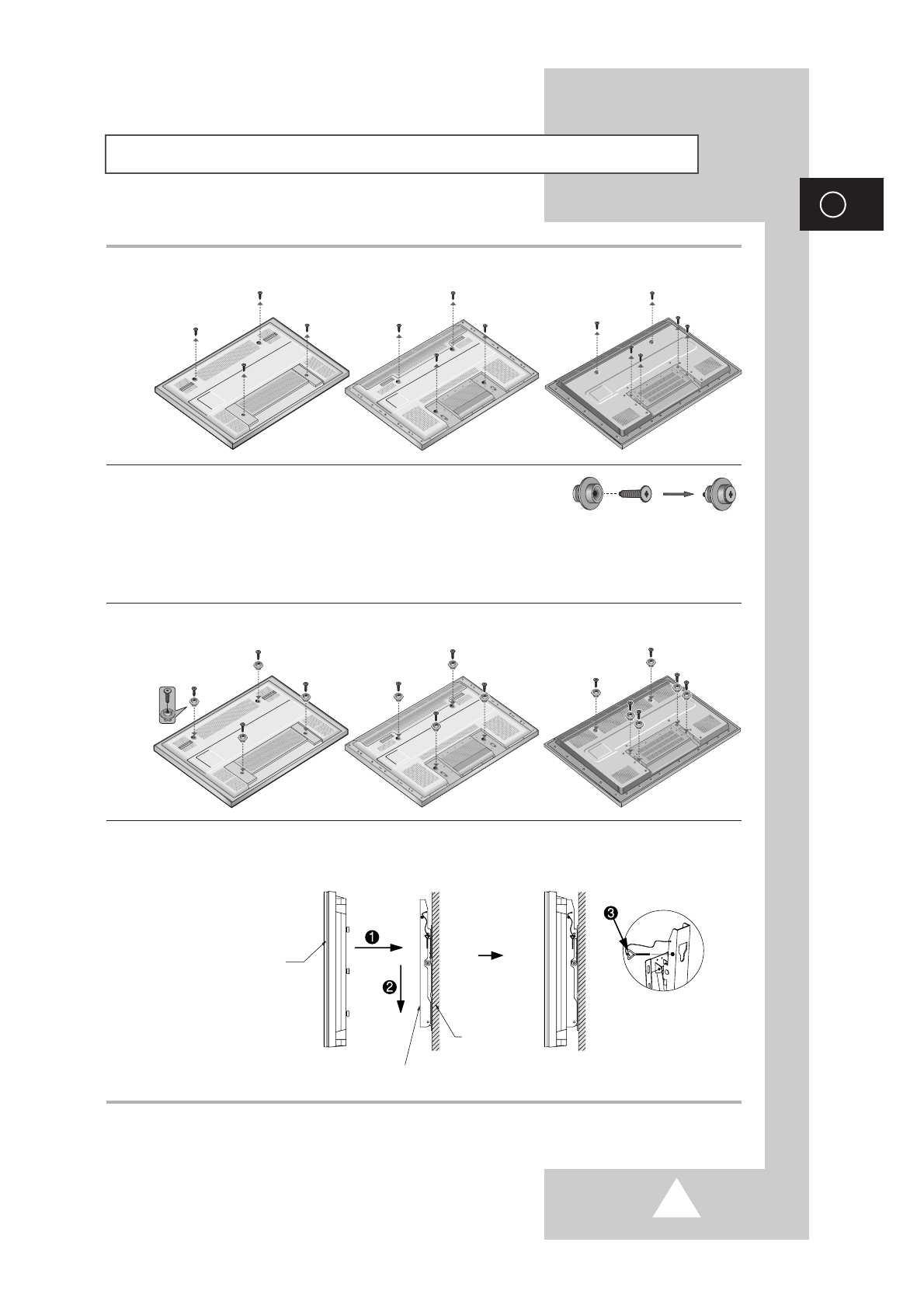 ❶
❷
❸