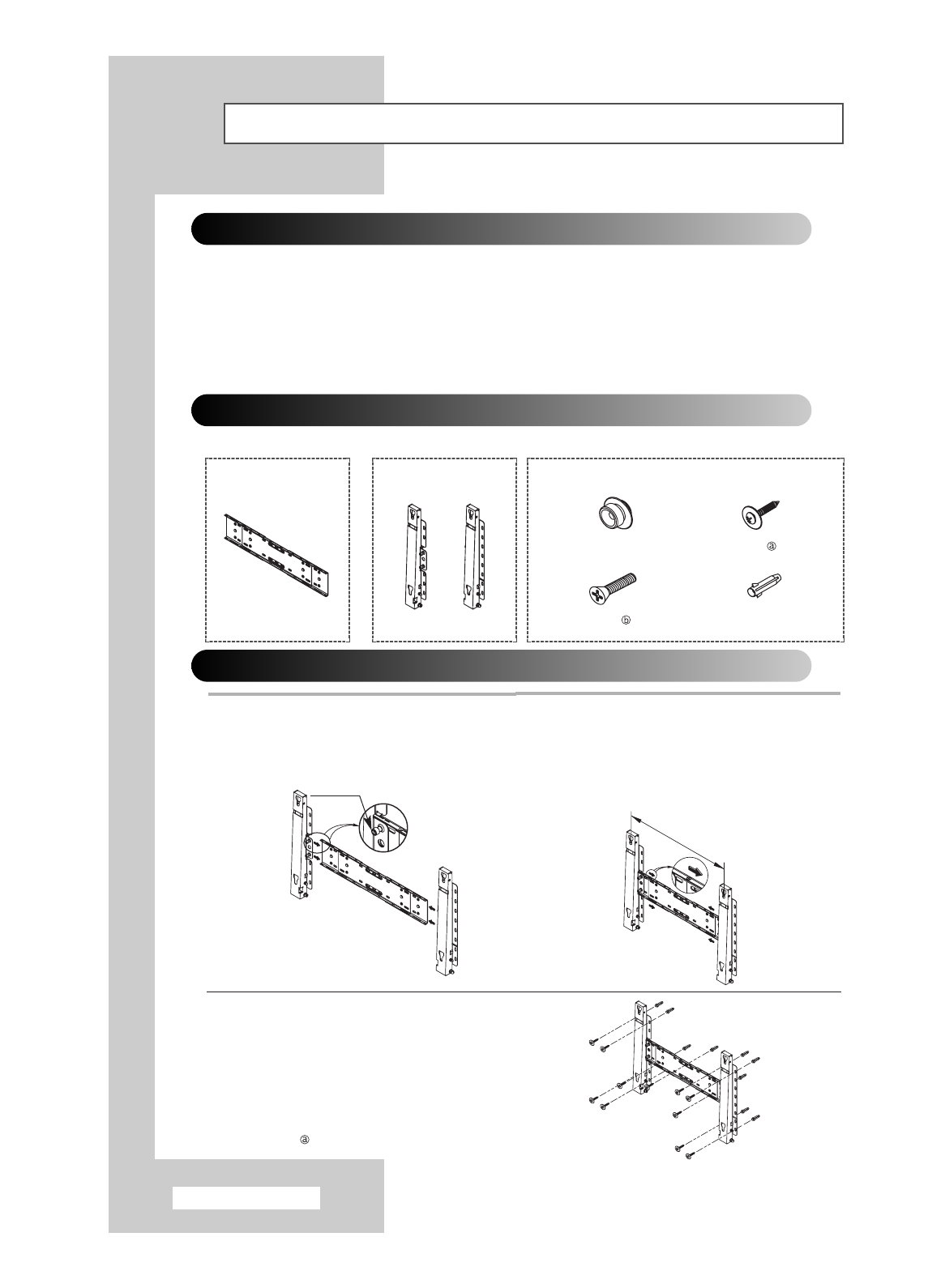 ⓐ

ⓑ

ⓐ