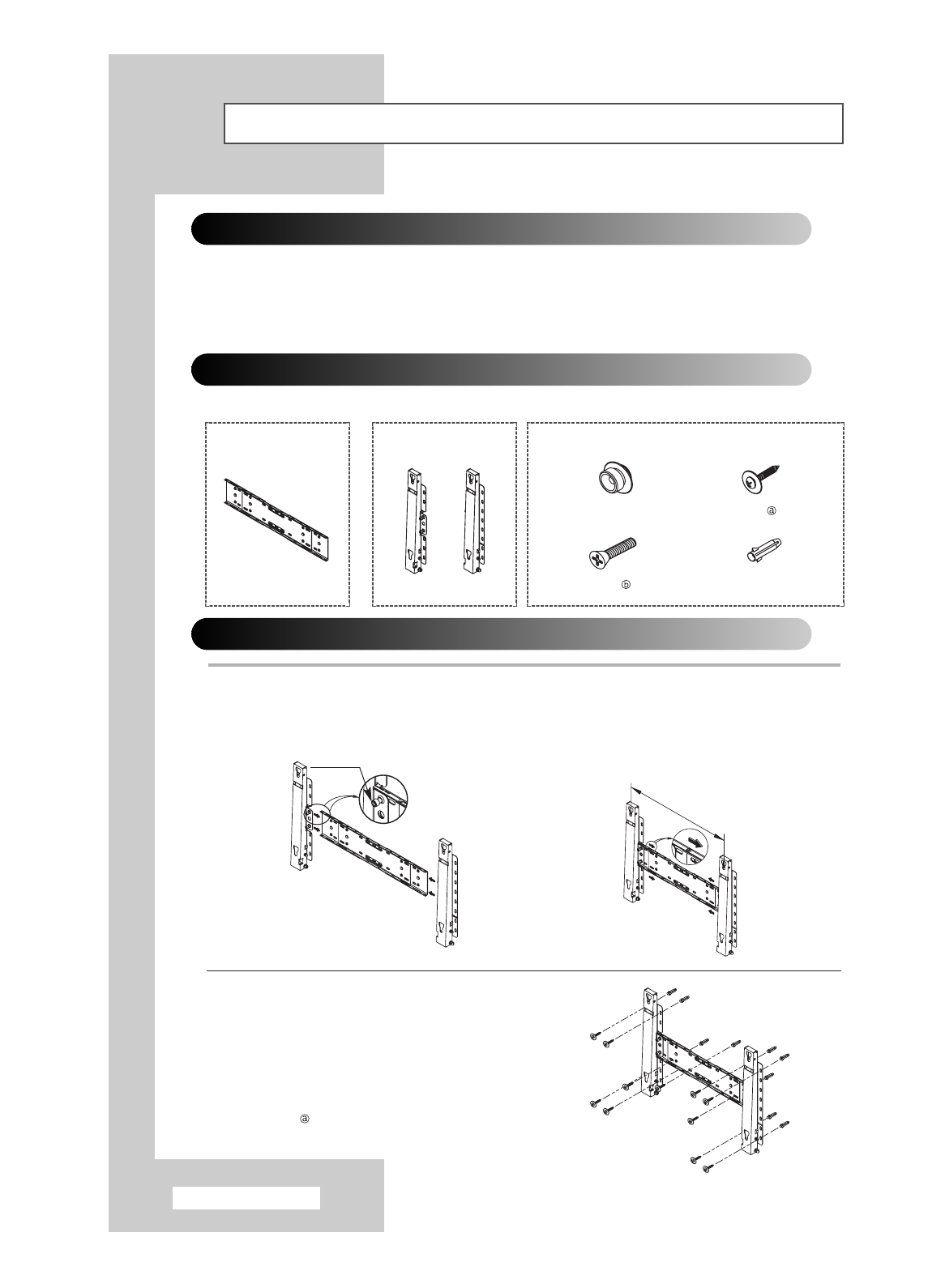 ⓐ

ⓑ

ⓐ