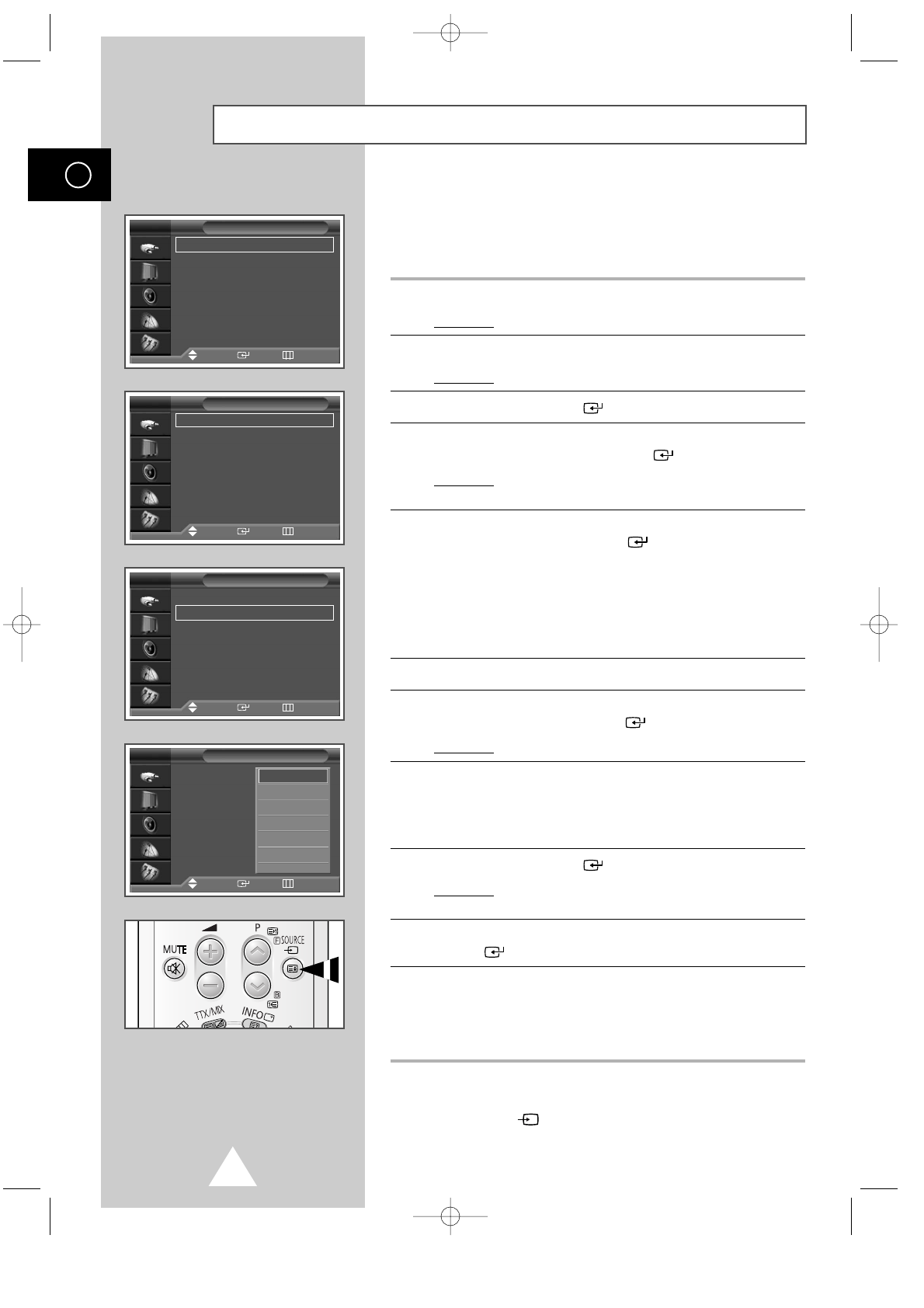 MUTE

P

SOURCE

TTX/MIX

INFO