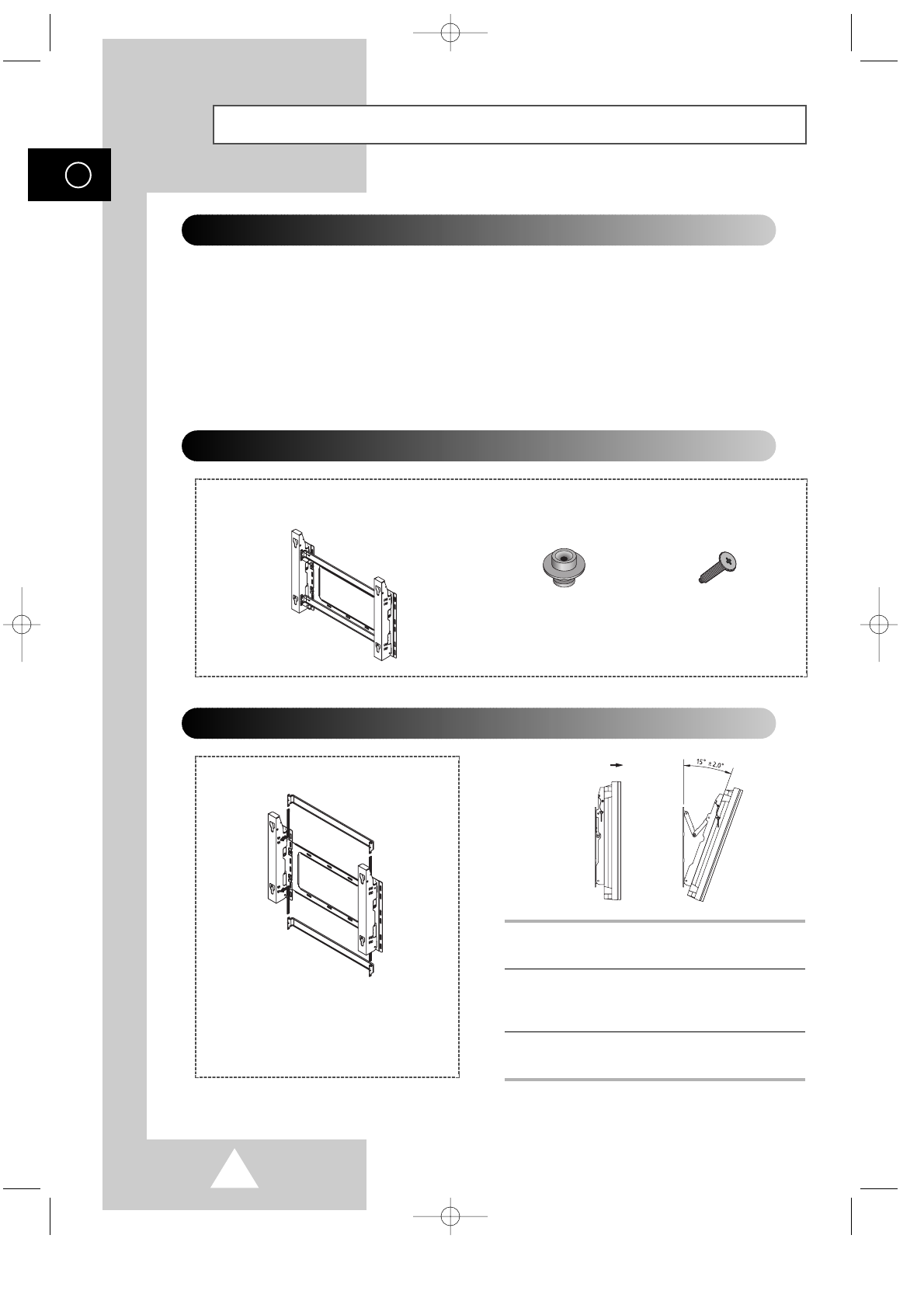 15° ± 2.0°