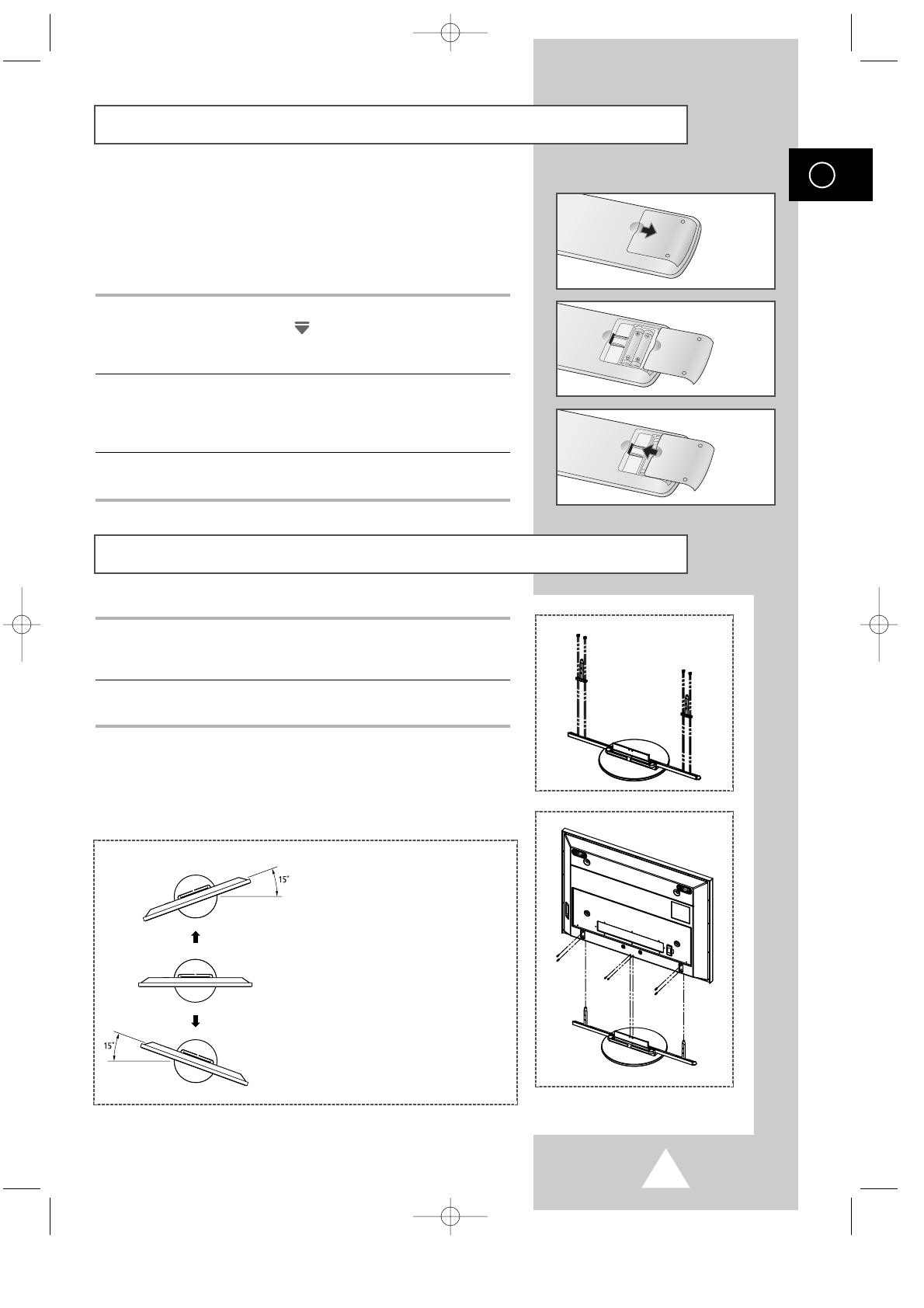 15°

15°