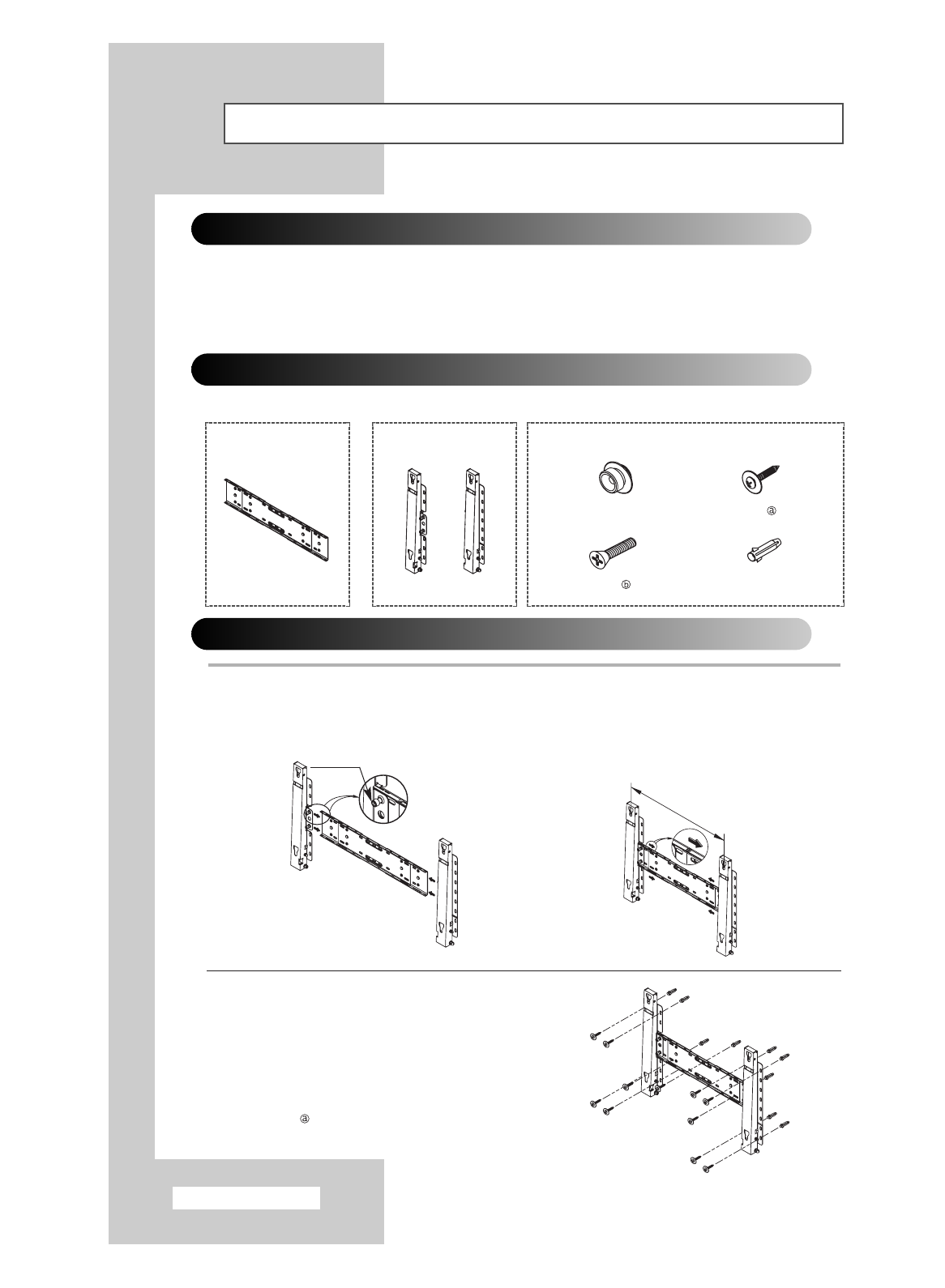 ⓐ

ⓑ

ⓐ