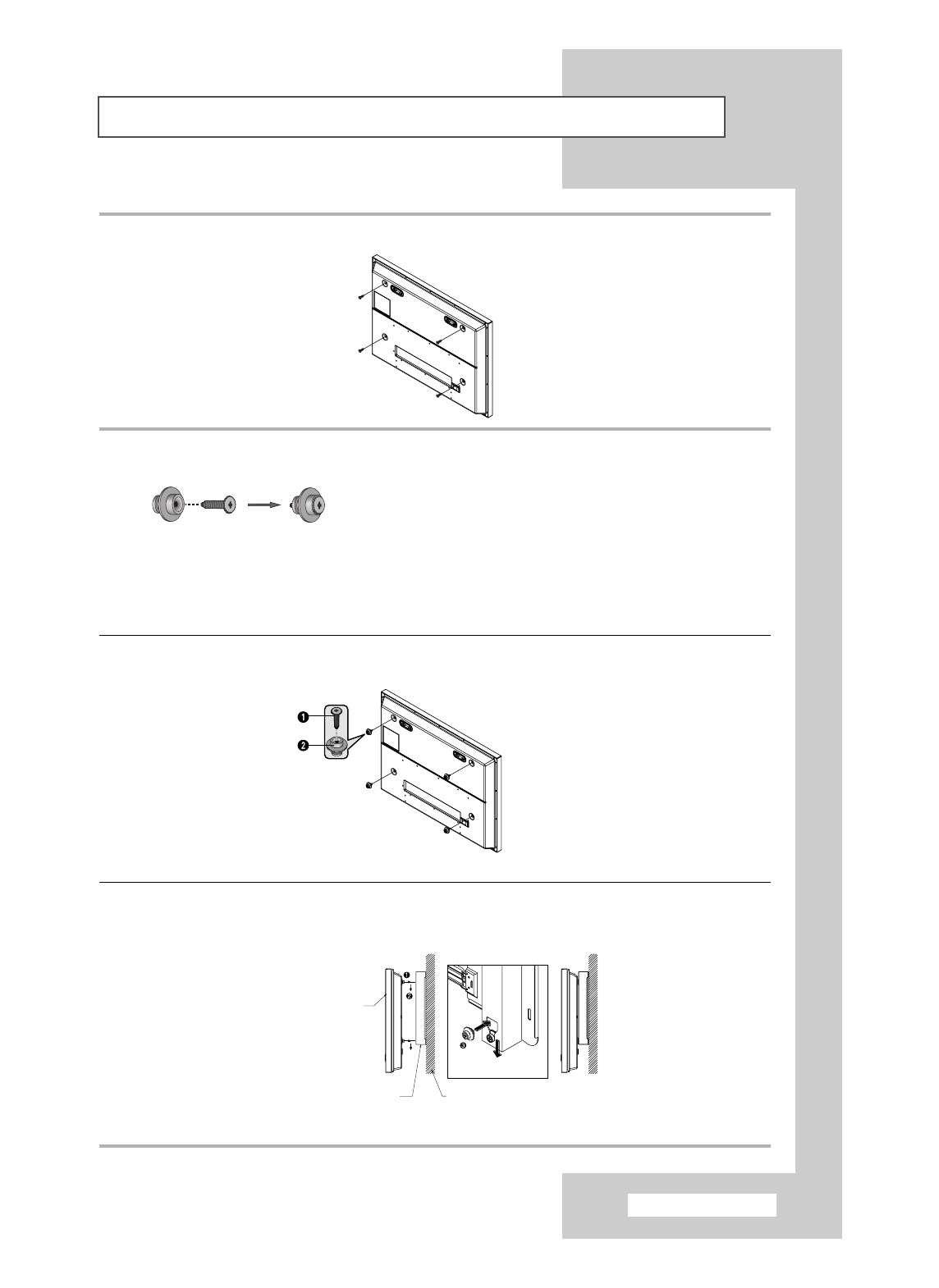 ❶
❷

❶
❷

❸