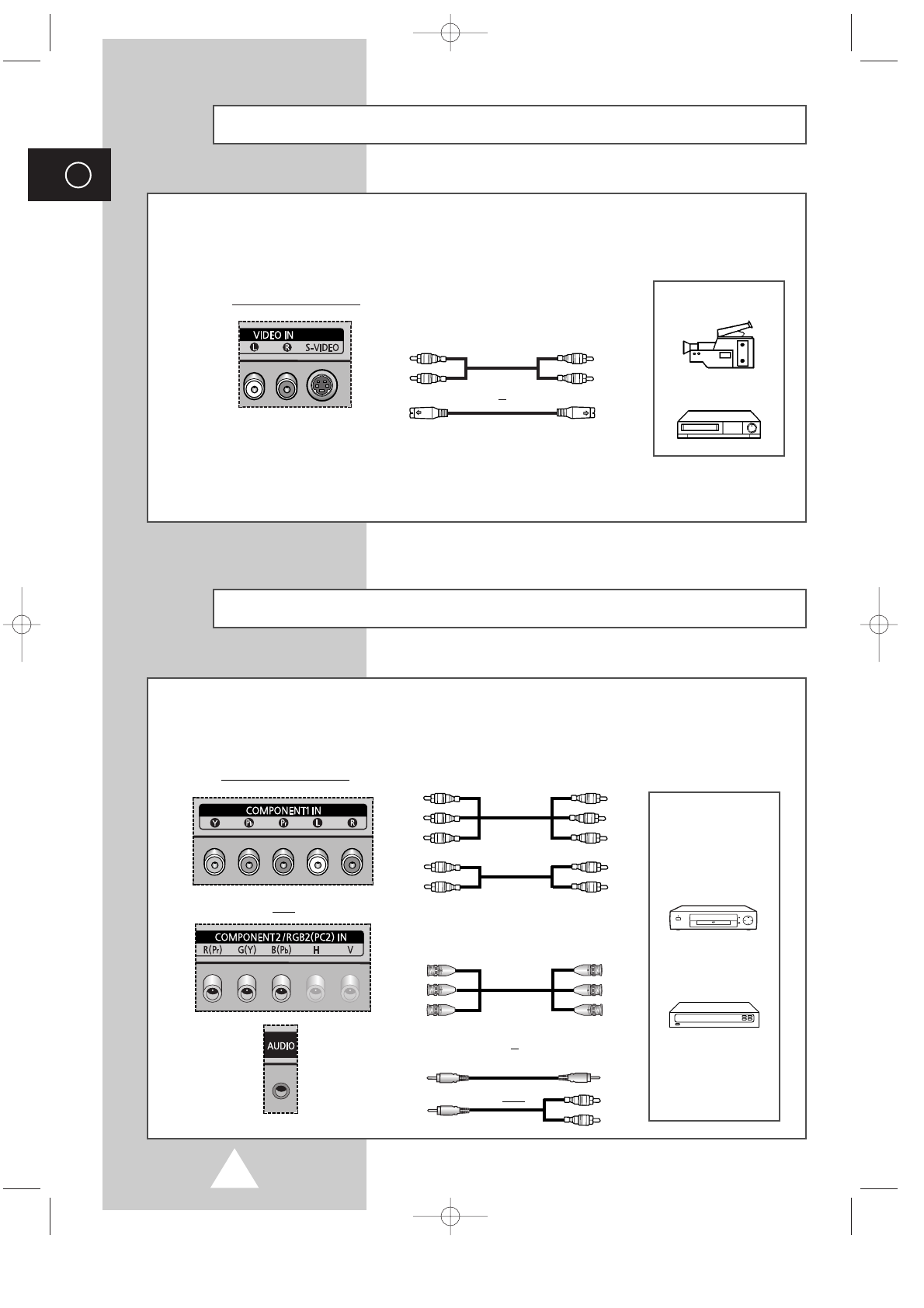 VIDEO IN
L R S-VIDEO

COMPONENT1 IN
Y Pb Pr L R

COMPONENT2/RGB2(PC2) IN
R(Pr) G(Y) B(Pb) H V

AUDIO