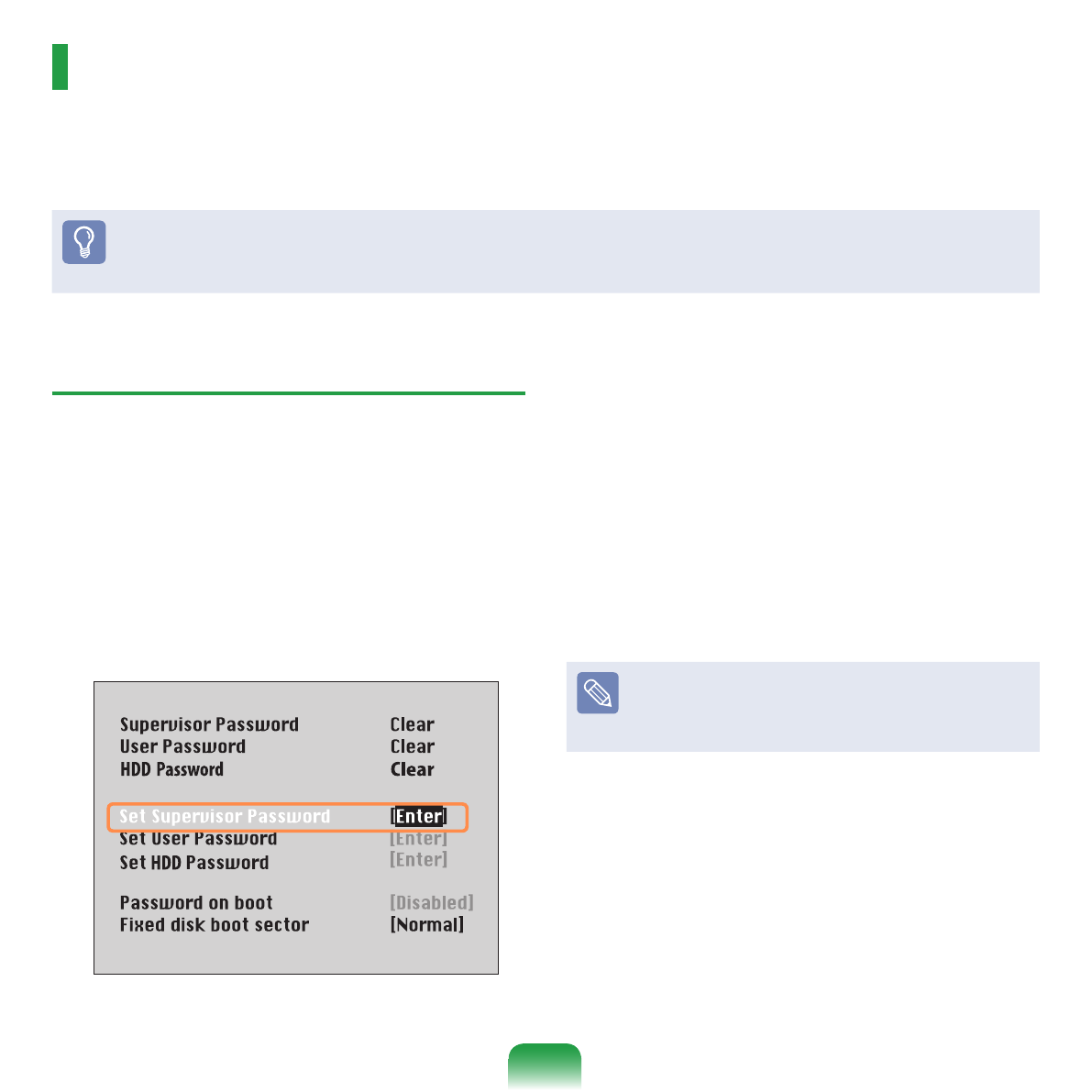 Supervisor Password Clear
User Password Clear
HDD Password Clear

Set Supervisor Password [Enter]
Set User Password [Enter]
Set HDD Password [Enter]

Password on boot [Disabled]
Fixed disk boot sector [Normal]