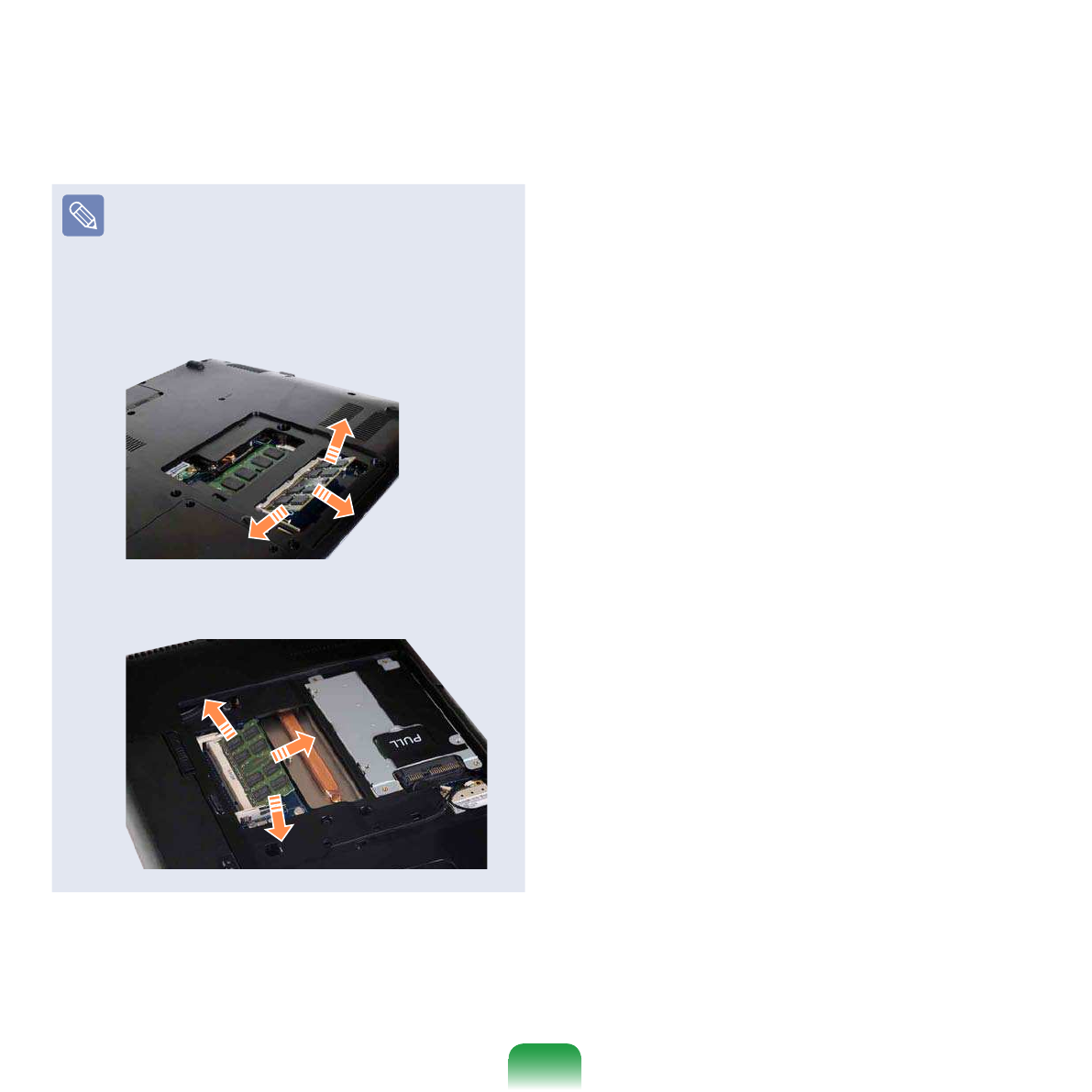 PULL