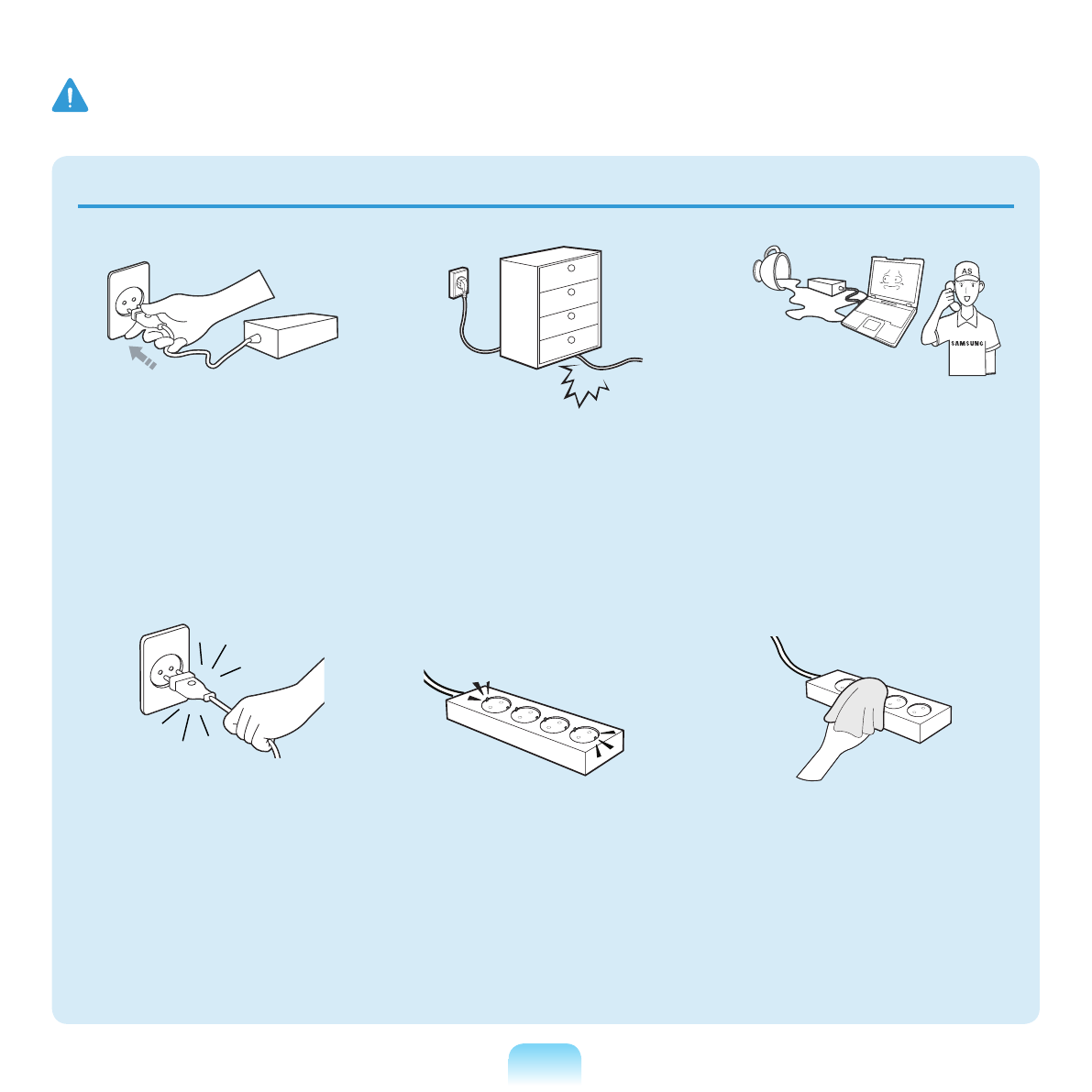 AS

SAMSUNG