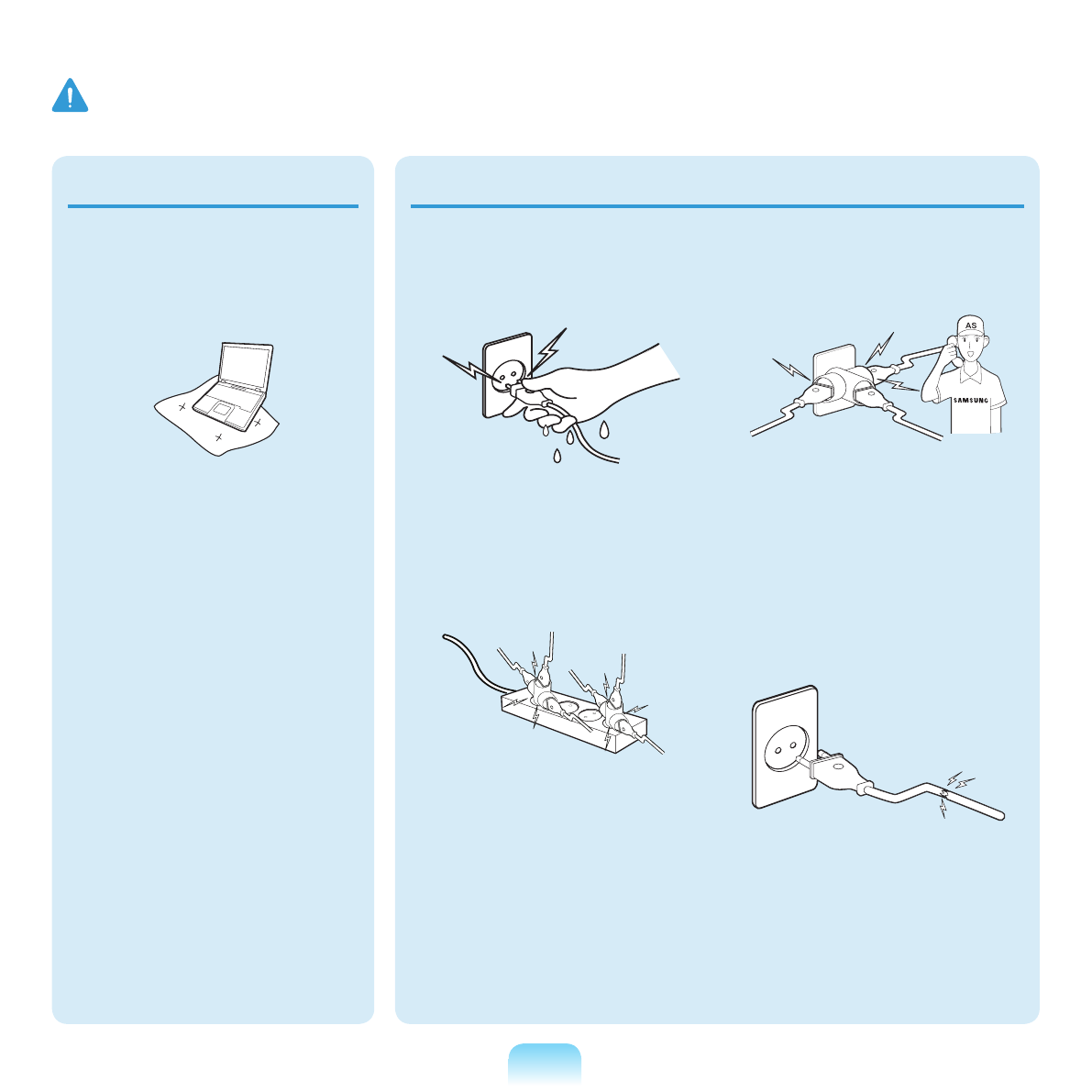 AS

SAMSUNG