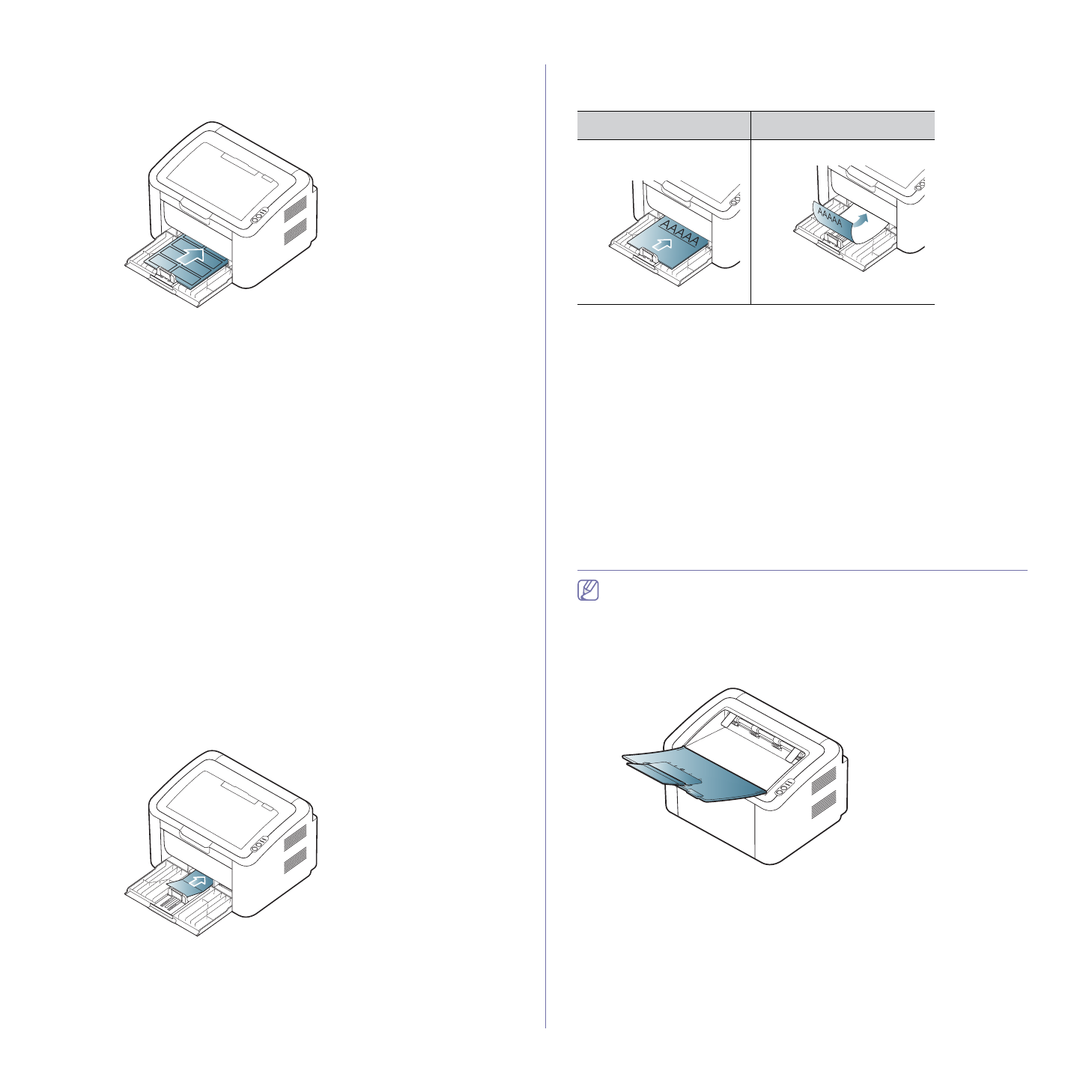 AAAAA

AAAAA