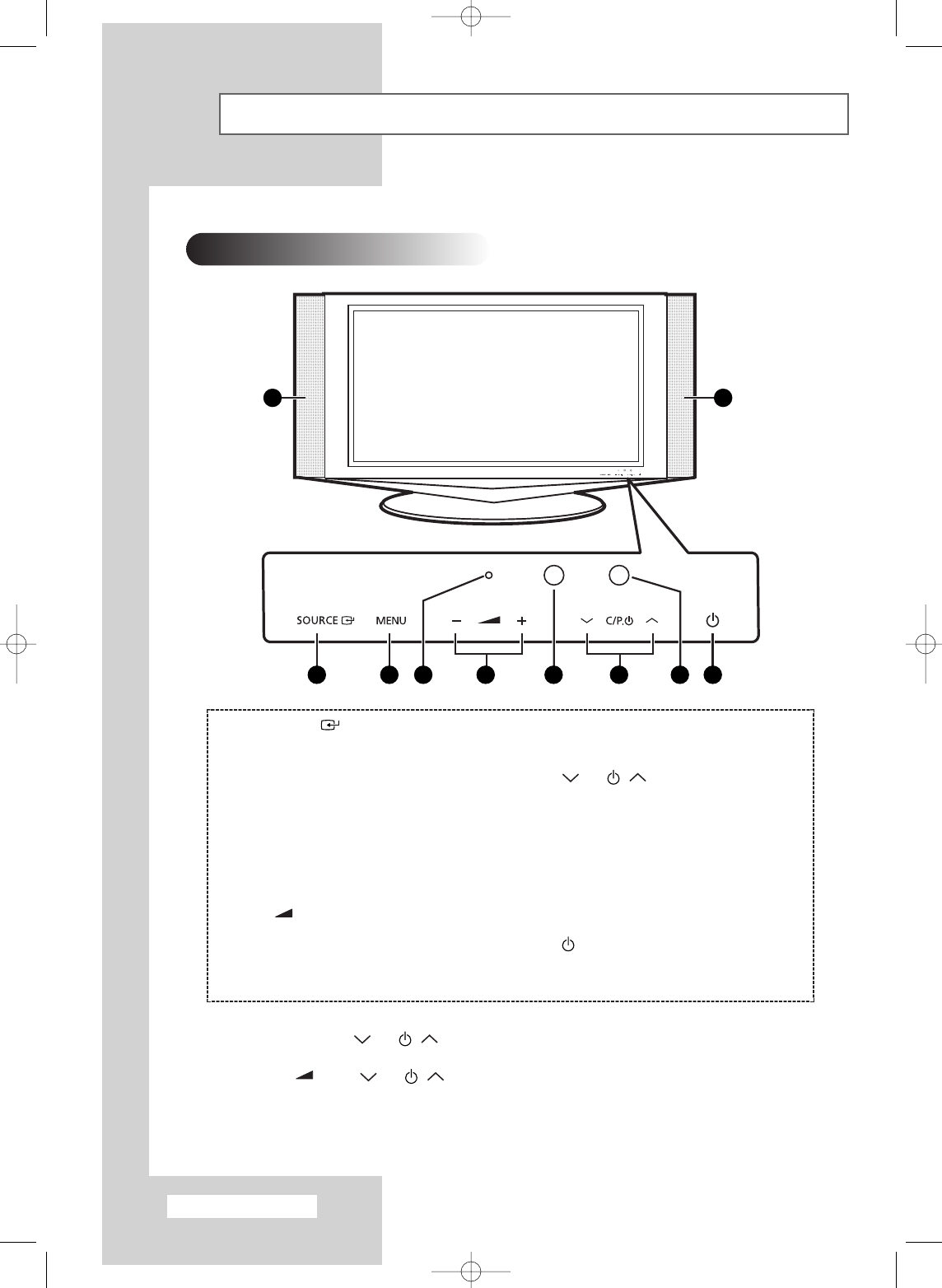 SOURCE MENU − + C/P.