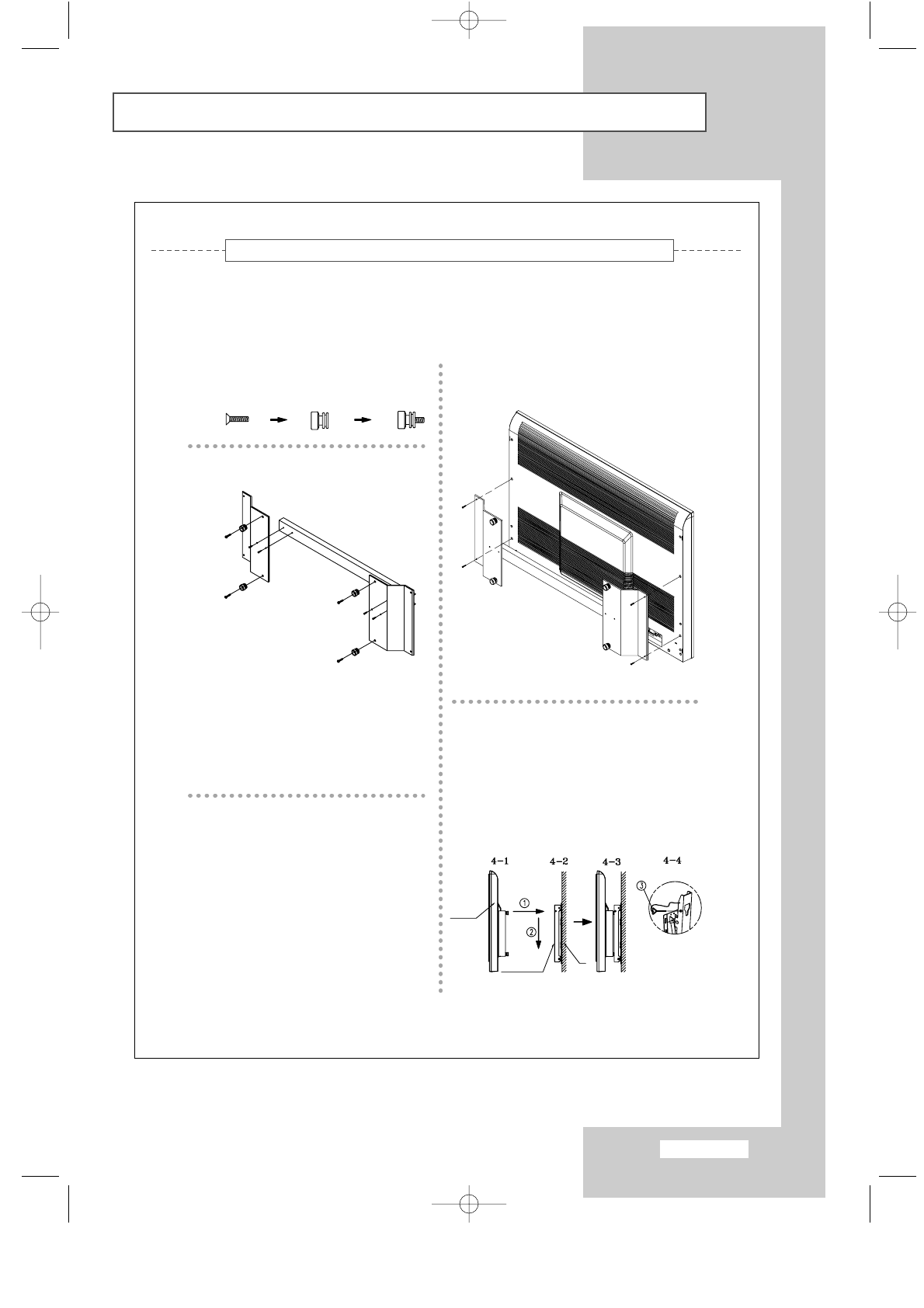 4-1 4-2 4-3 4-4

①

②

③