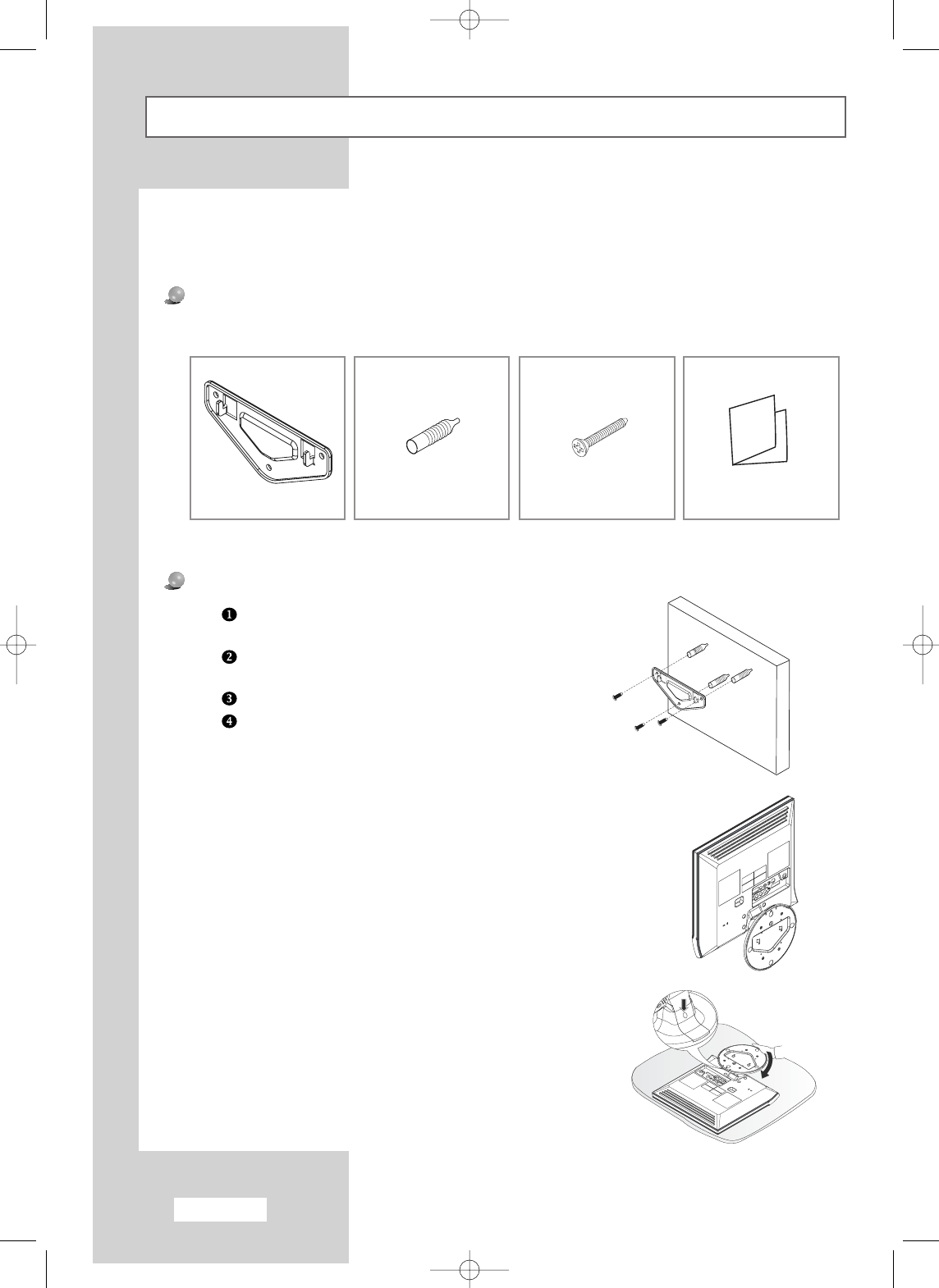 ❶
❷
❸
❹