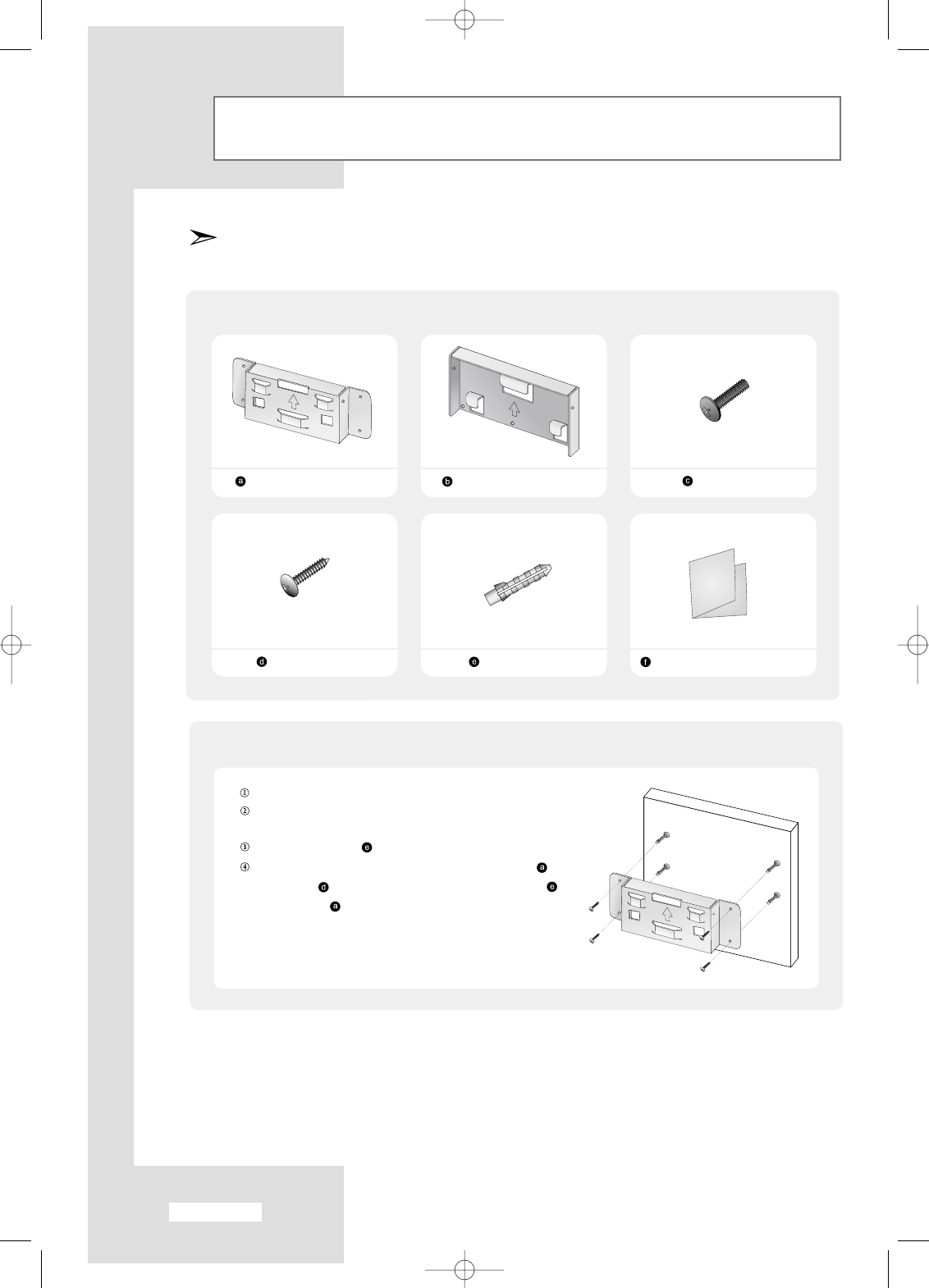 a b c

d e f

①
②

③ e
④ a
d e
a