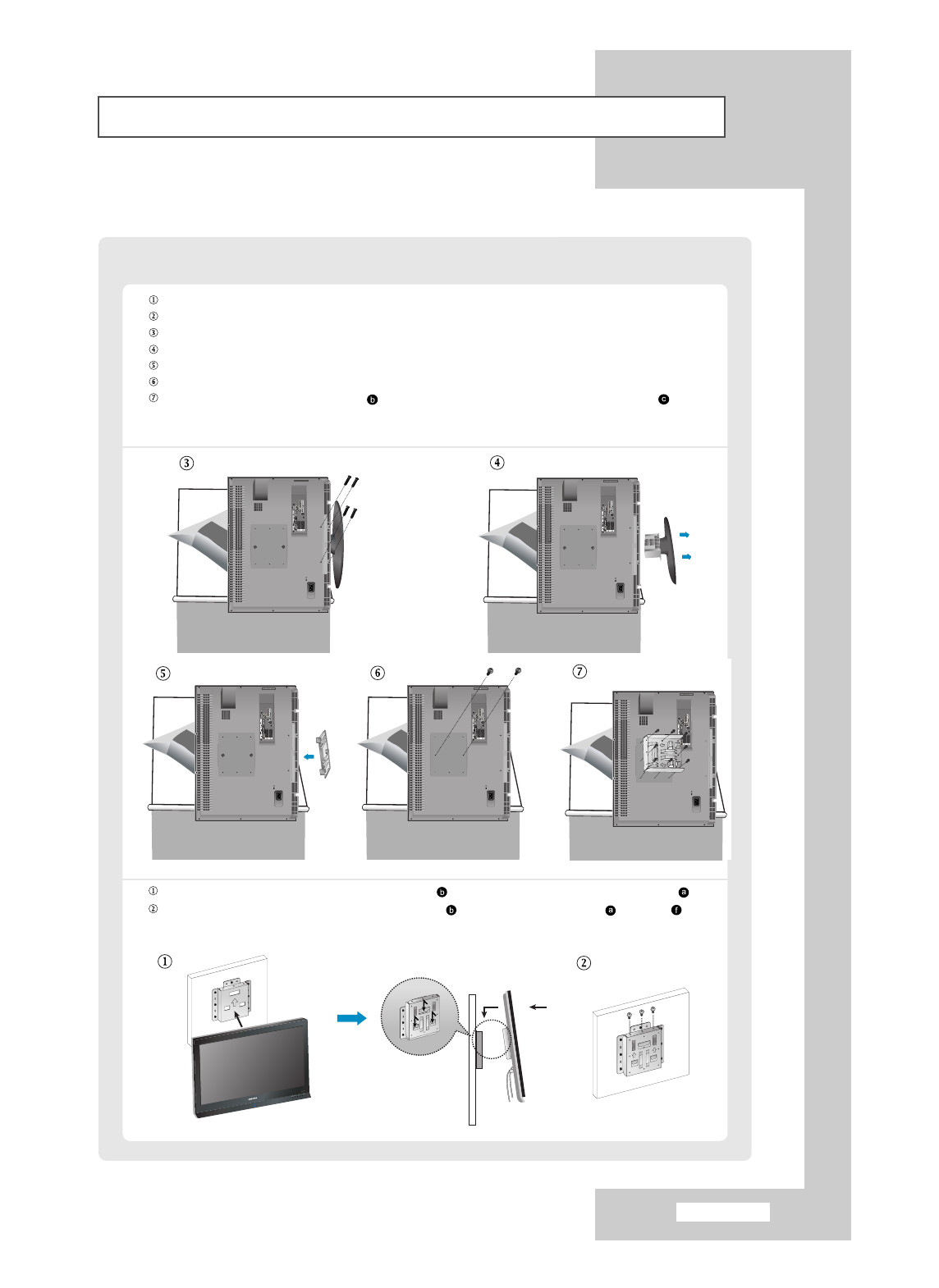 ①
②
③
④
⑤
⑥
⑦ b c

③
④
⑤
⑥
⑦

① b a
② b a f

①
②