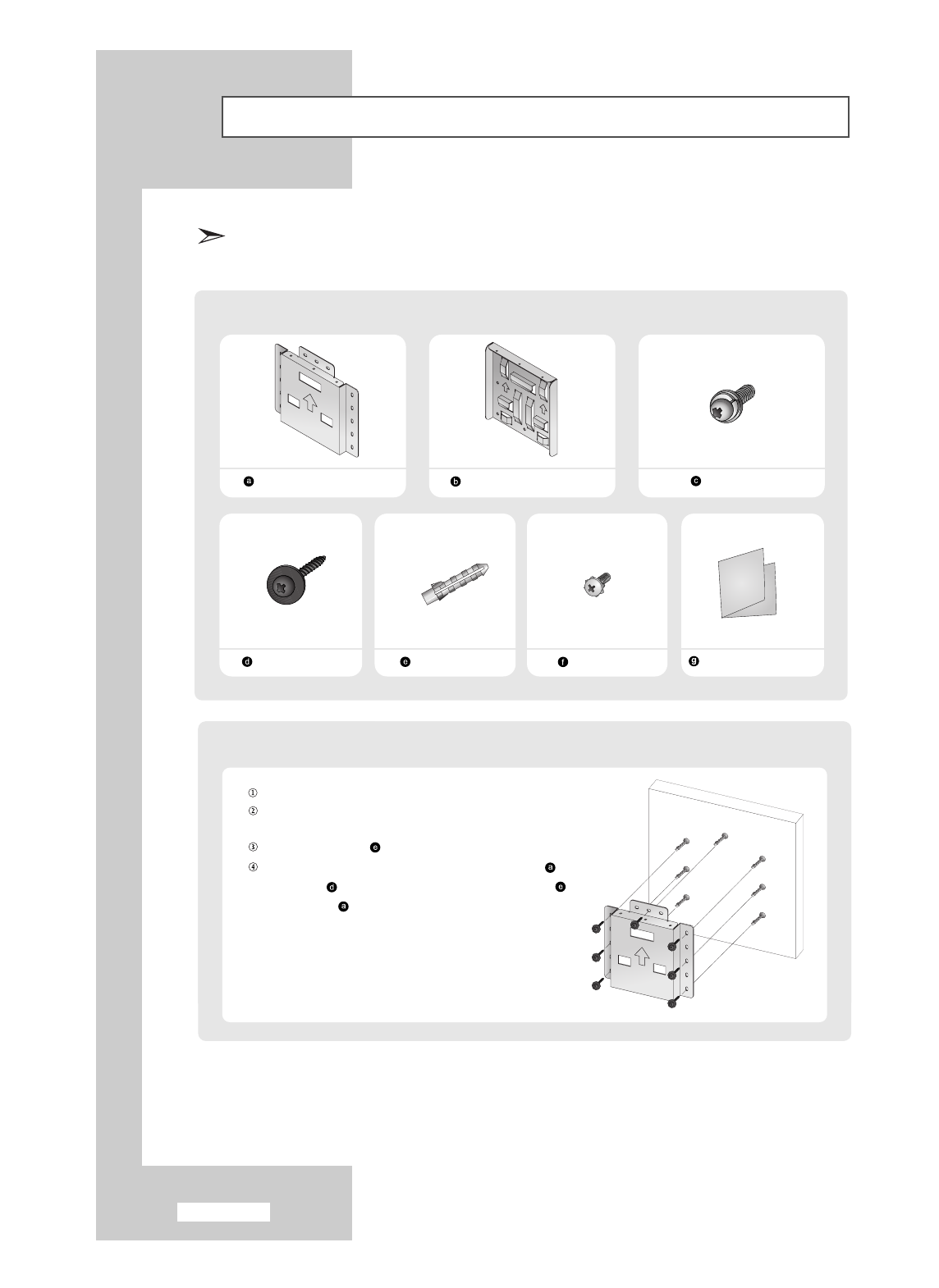 a

b

c

d

e

f

g

①
②

③ e
④ a
d e
a