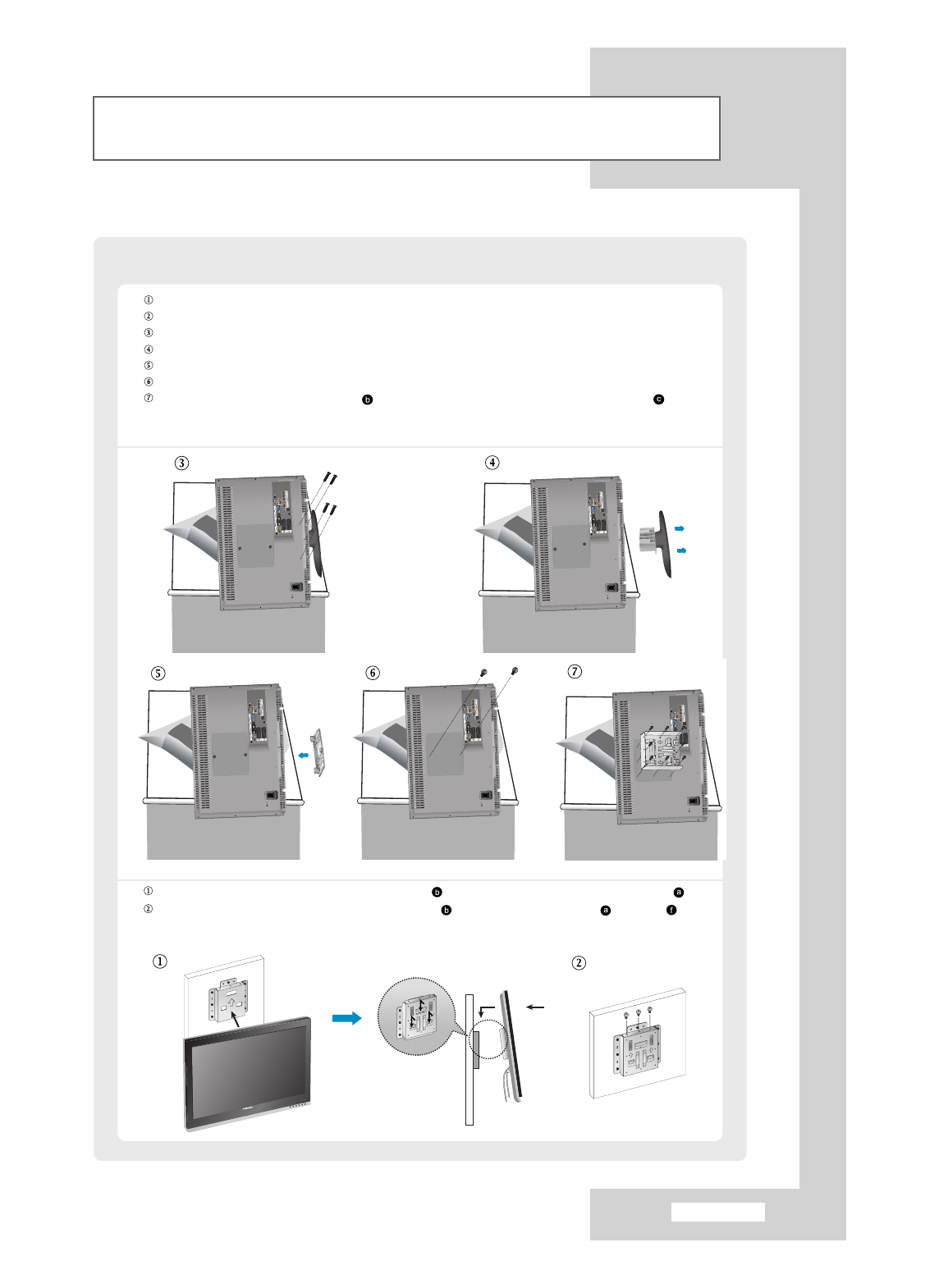 ①
②
③
④
⑤
⑥
⑦ b c

③

④

⑤

⑥

⑦

① b a
② b a f

①

②