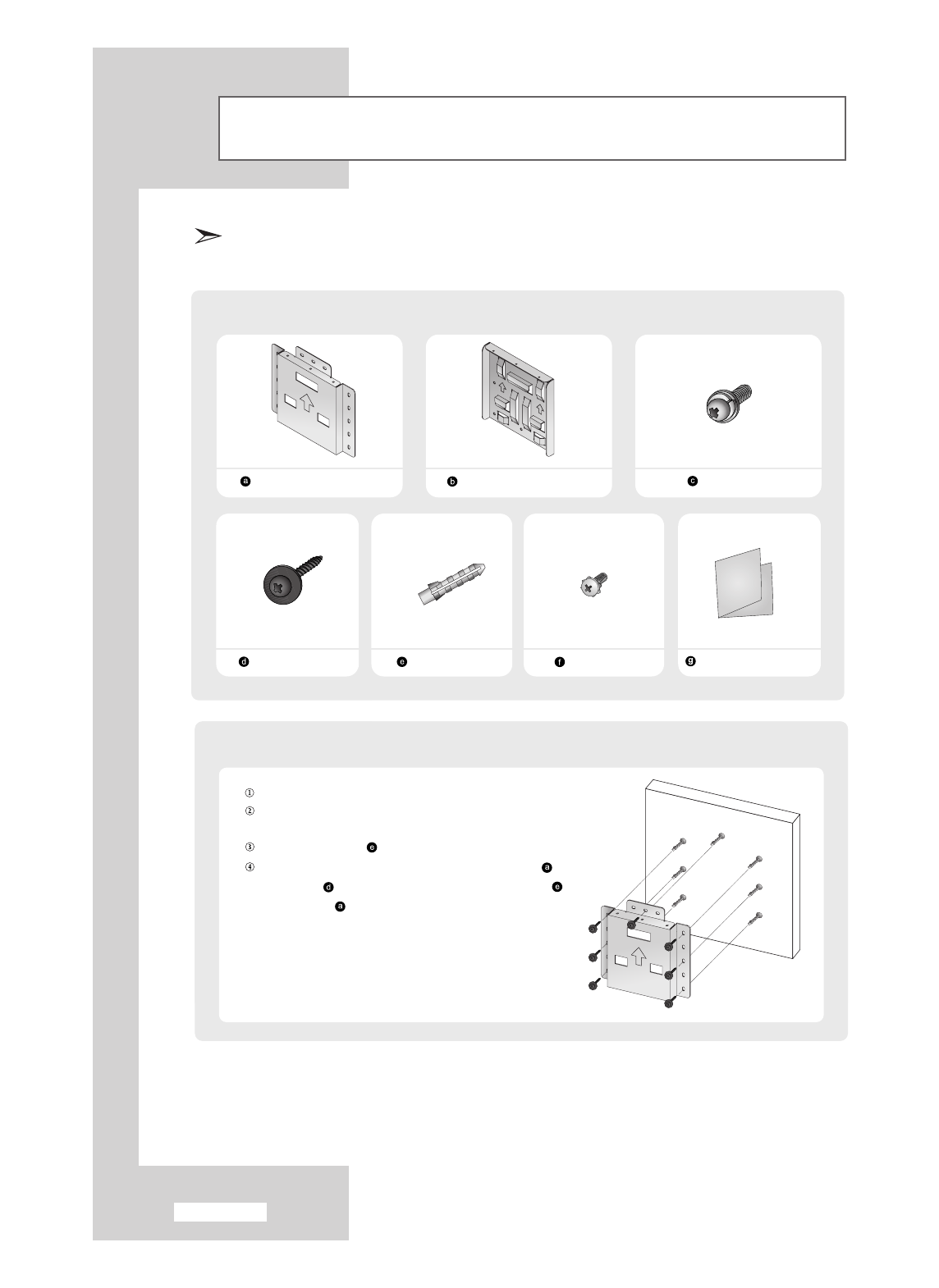 a

b

c

d

e

f

g

①
②

③ e
④ a
d e
a