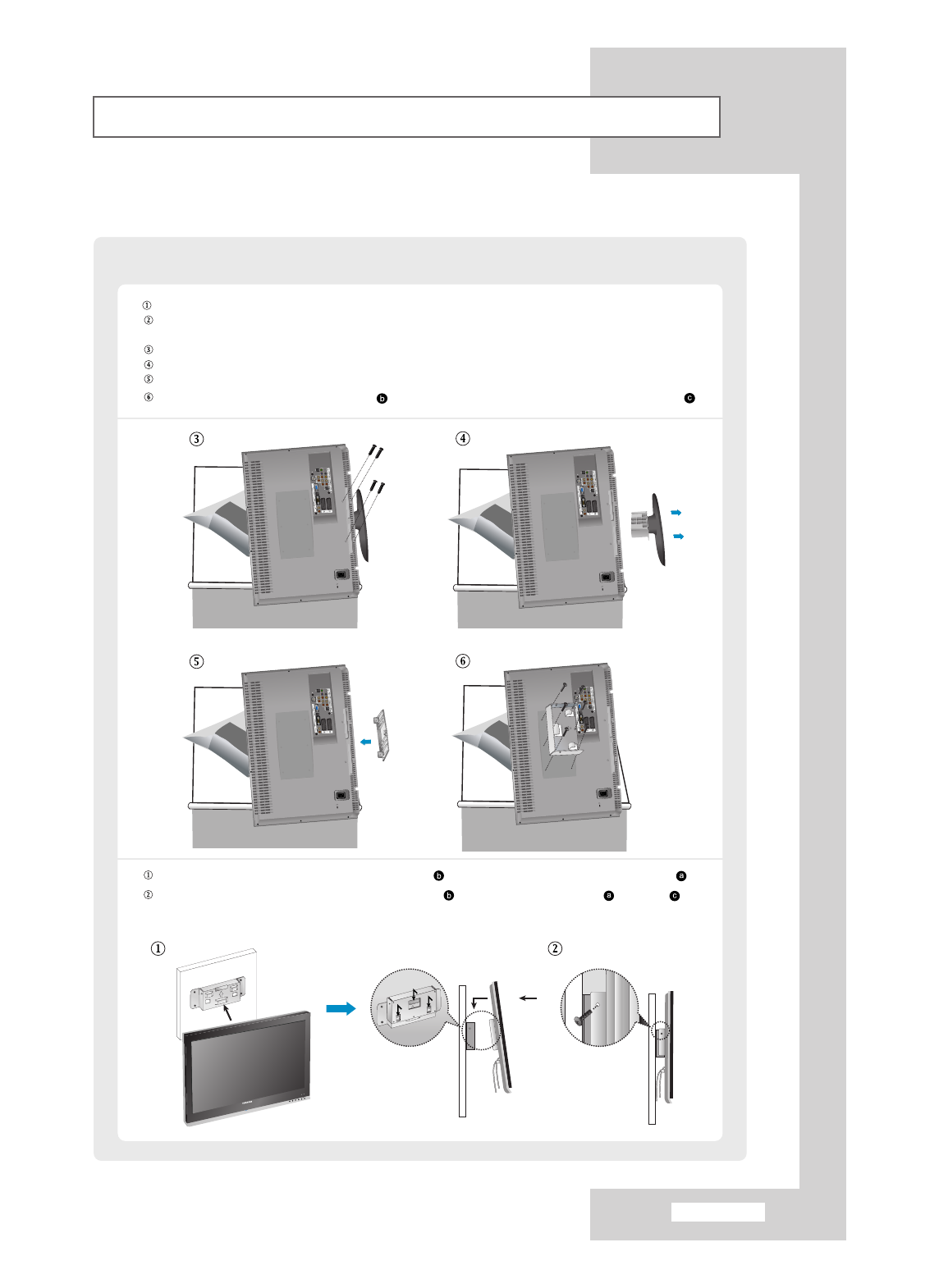 ①
②

③
④
⑤
⑥ b c

③ ④

⑤ ⑥

① b a
② b a c

① ②