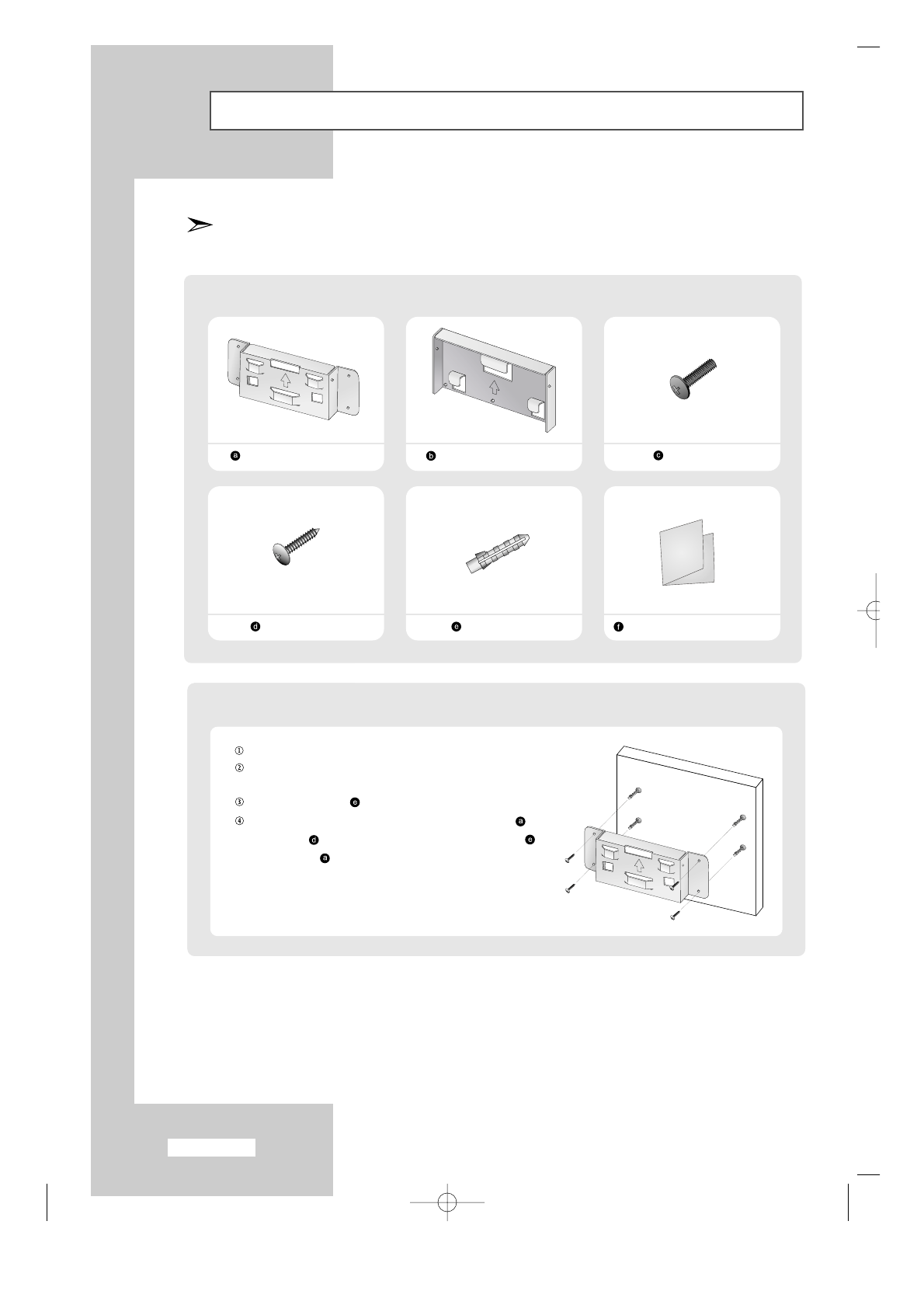 a

b

c

d

e

f

①

②

③ e

④ a

d e

a