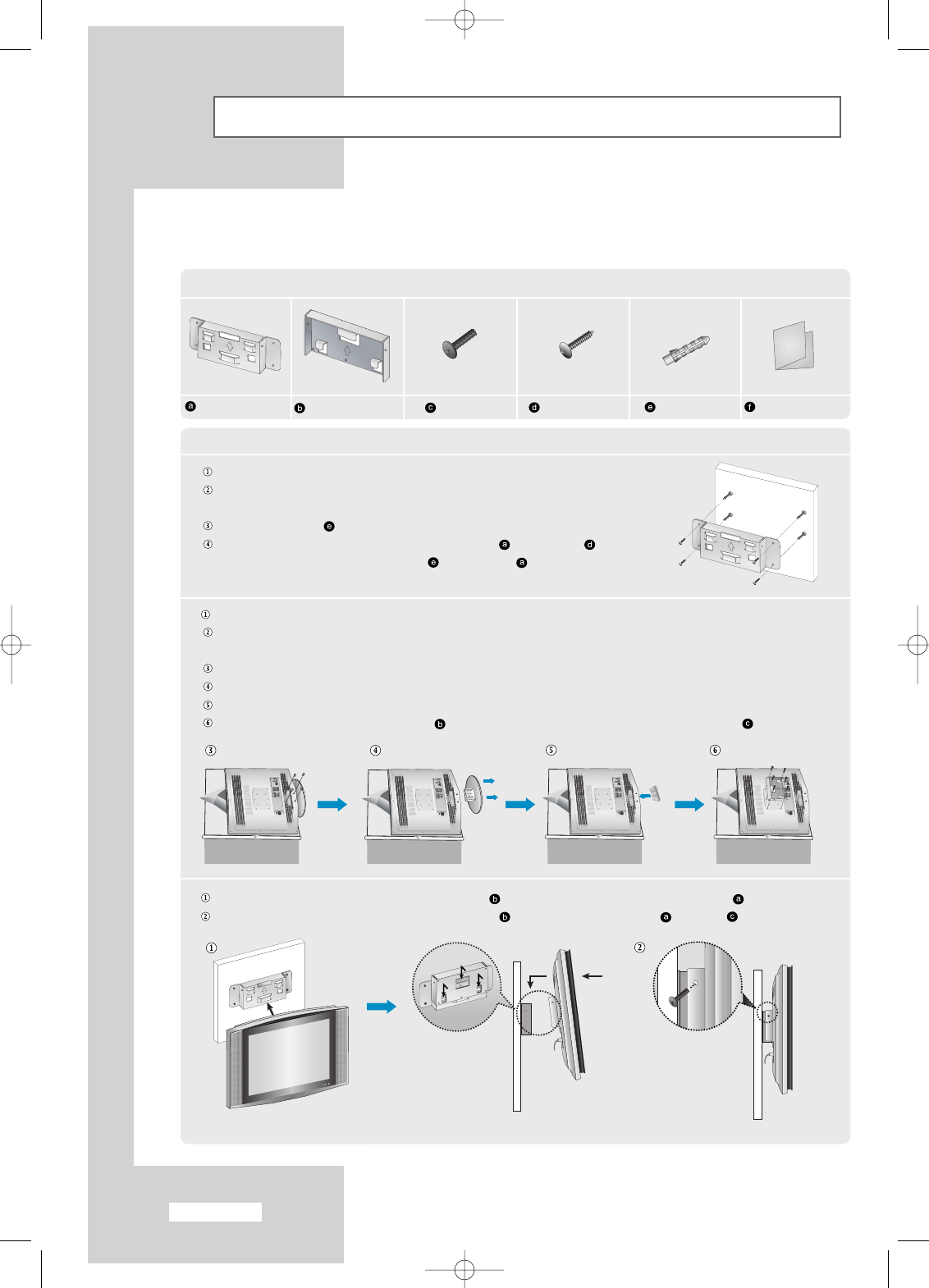 a b c d e f

①
②
③ e
④ a d
e a

①
②
③
④
⑤
⑥ b c

③ ④ ⑤ ⑥

① b a
② b a c

① ②