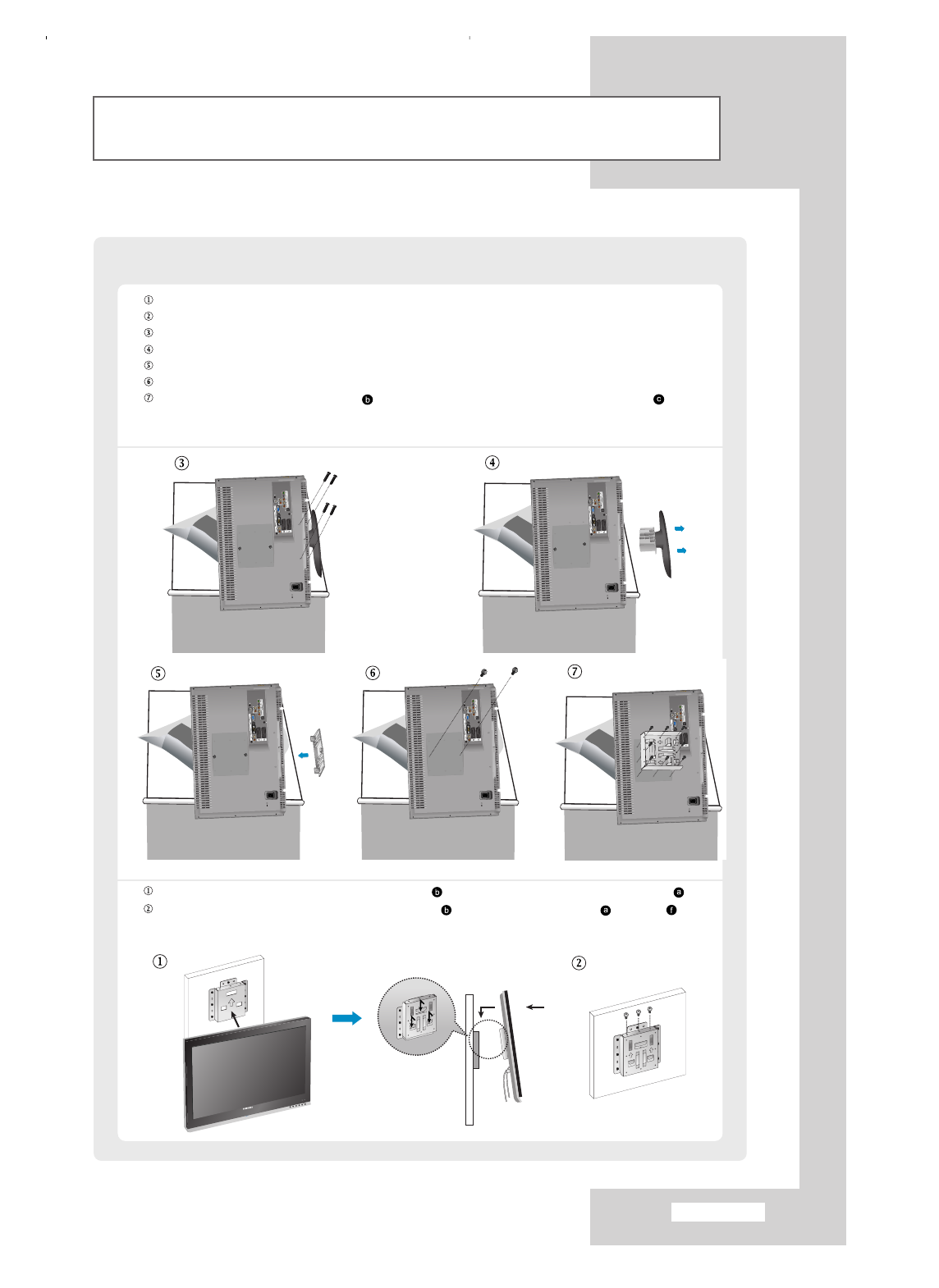 ①
②
③
④
⑤
⑥
⑦ b c

③ ④

⑤ ⑥ ⑦

① b a
② b a f

① ②