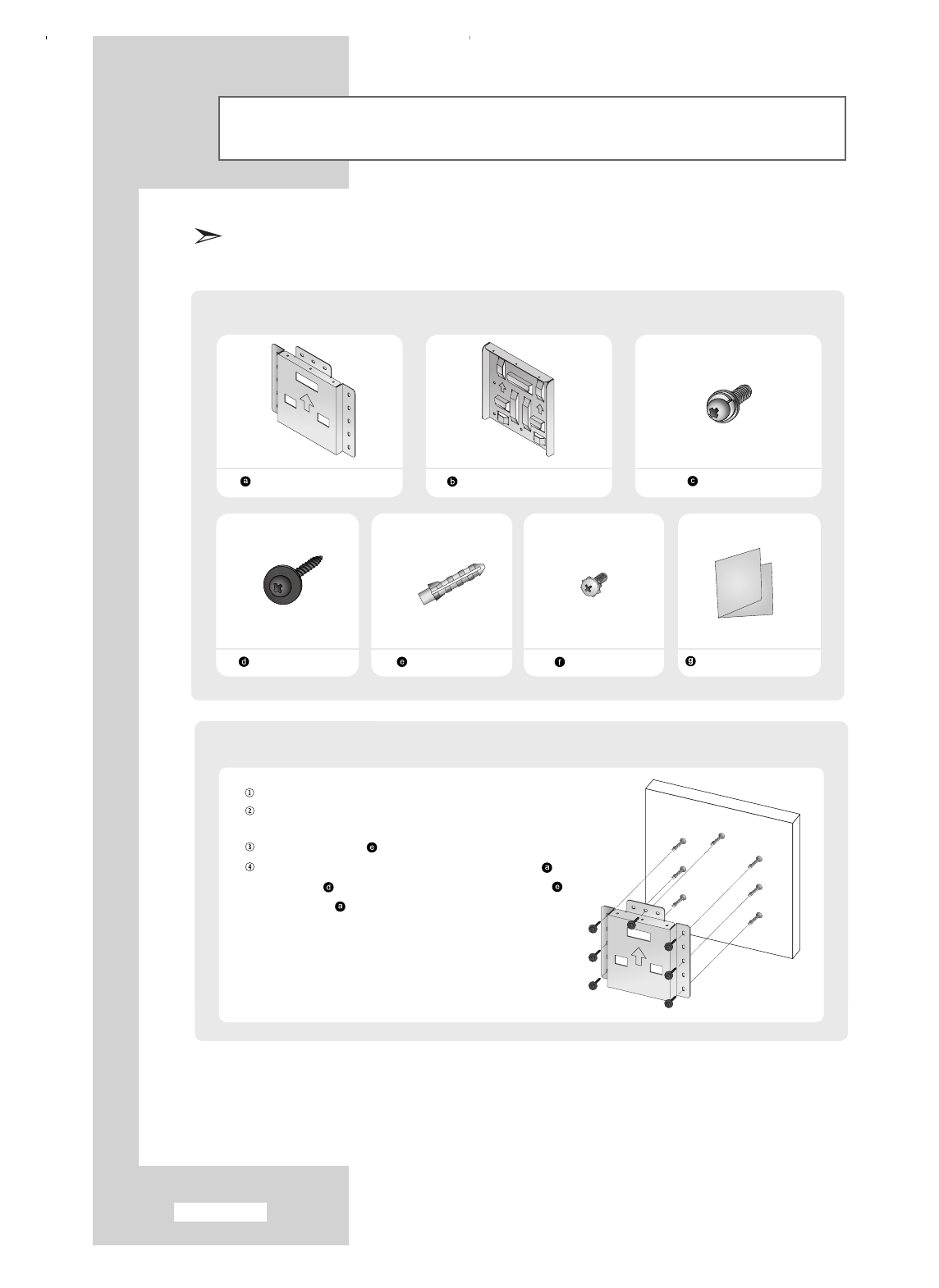 a

b

c

d

e

f

g

①
②
③ e
④ a
d e
a