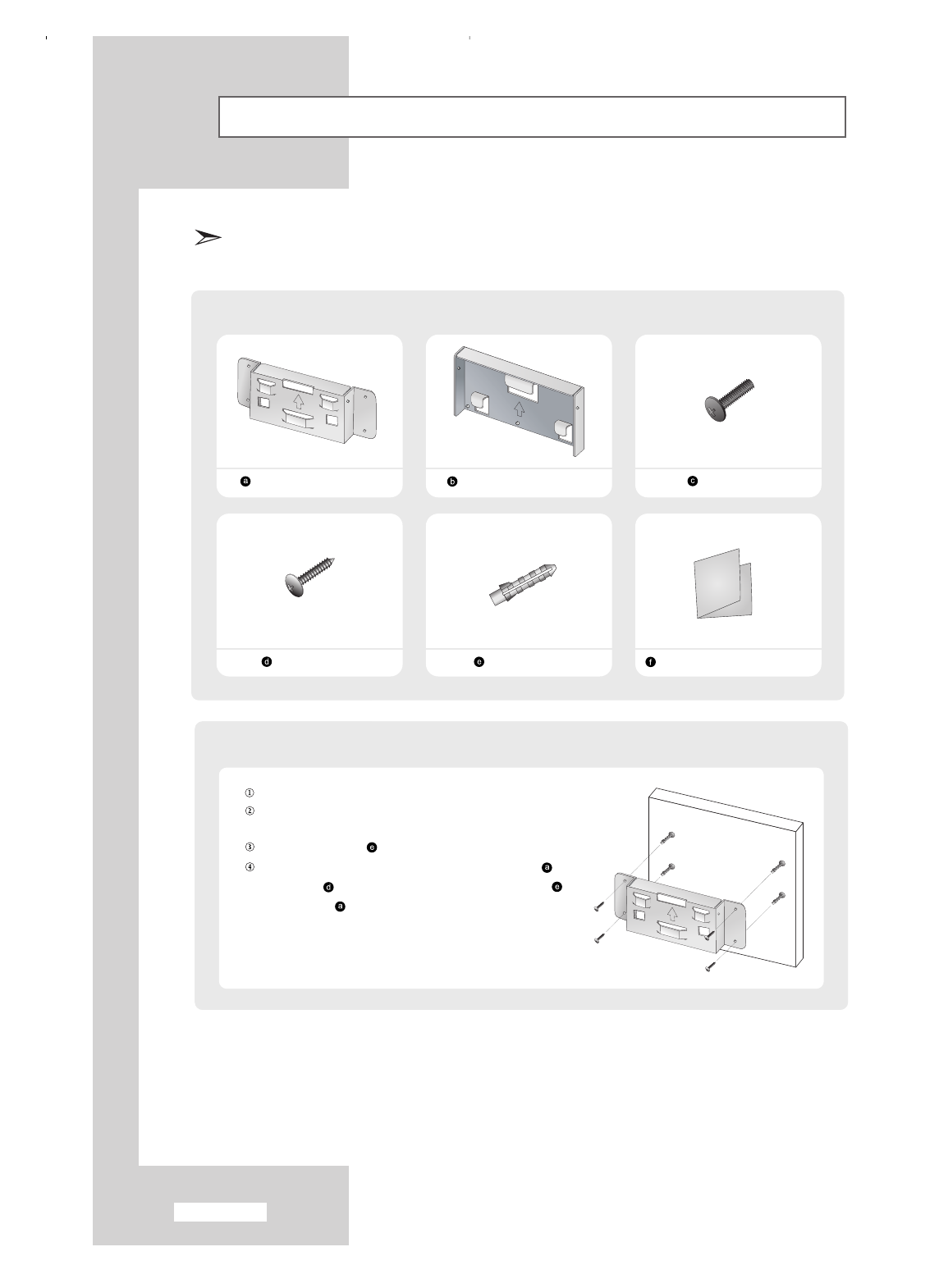 a

b

c

d

e

f

①
②

③ e
④ a
d e
a