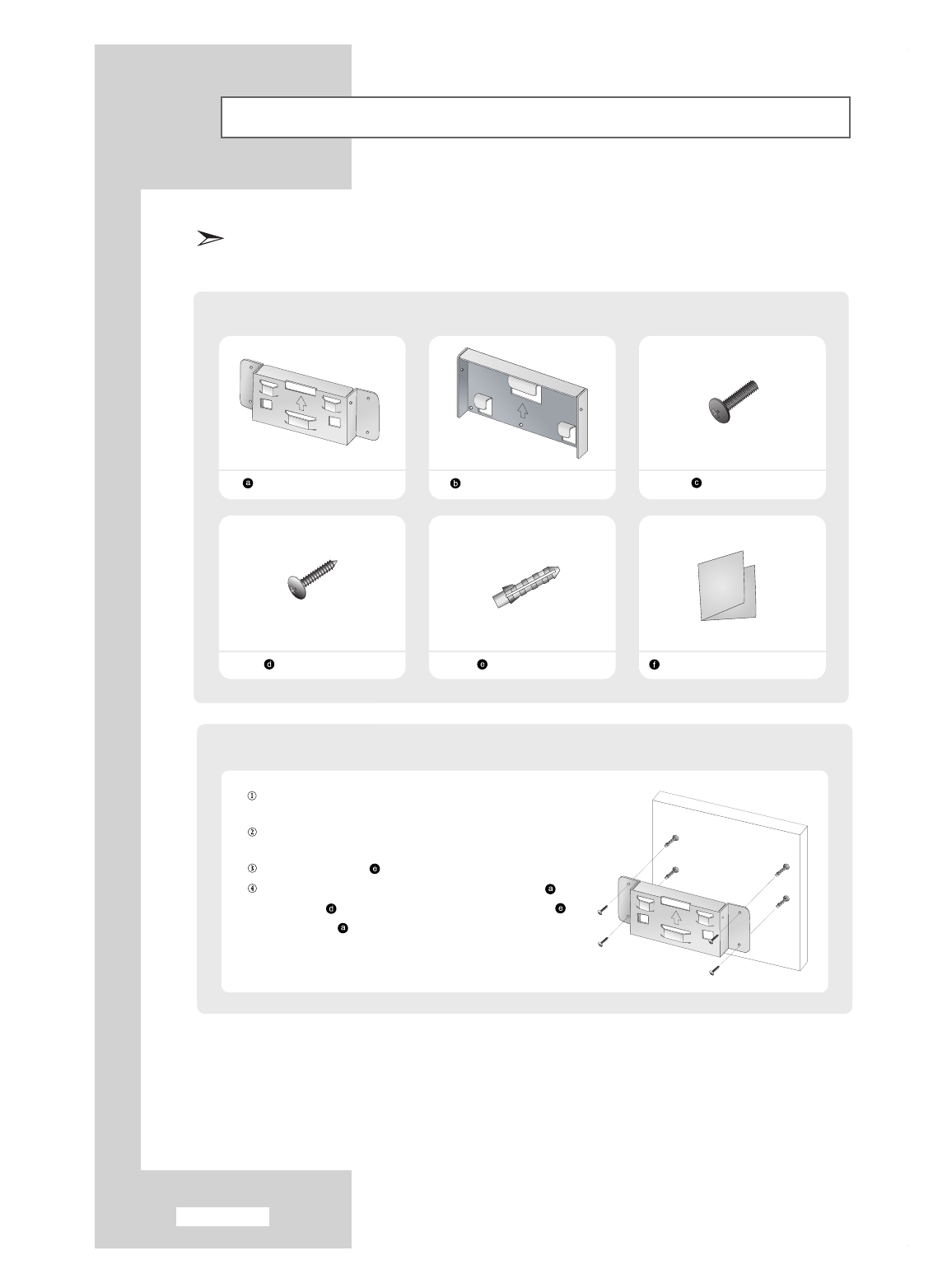 a

b

c

d

e

f

①

②

③ e

④ a
d e
a