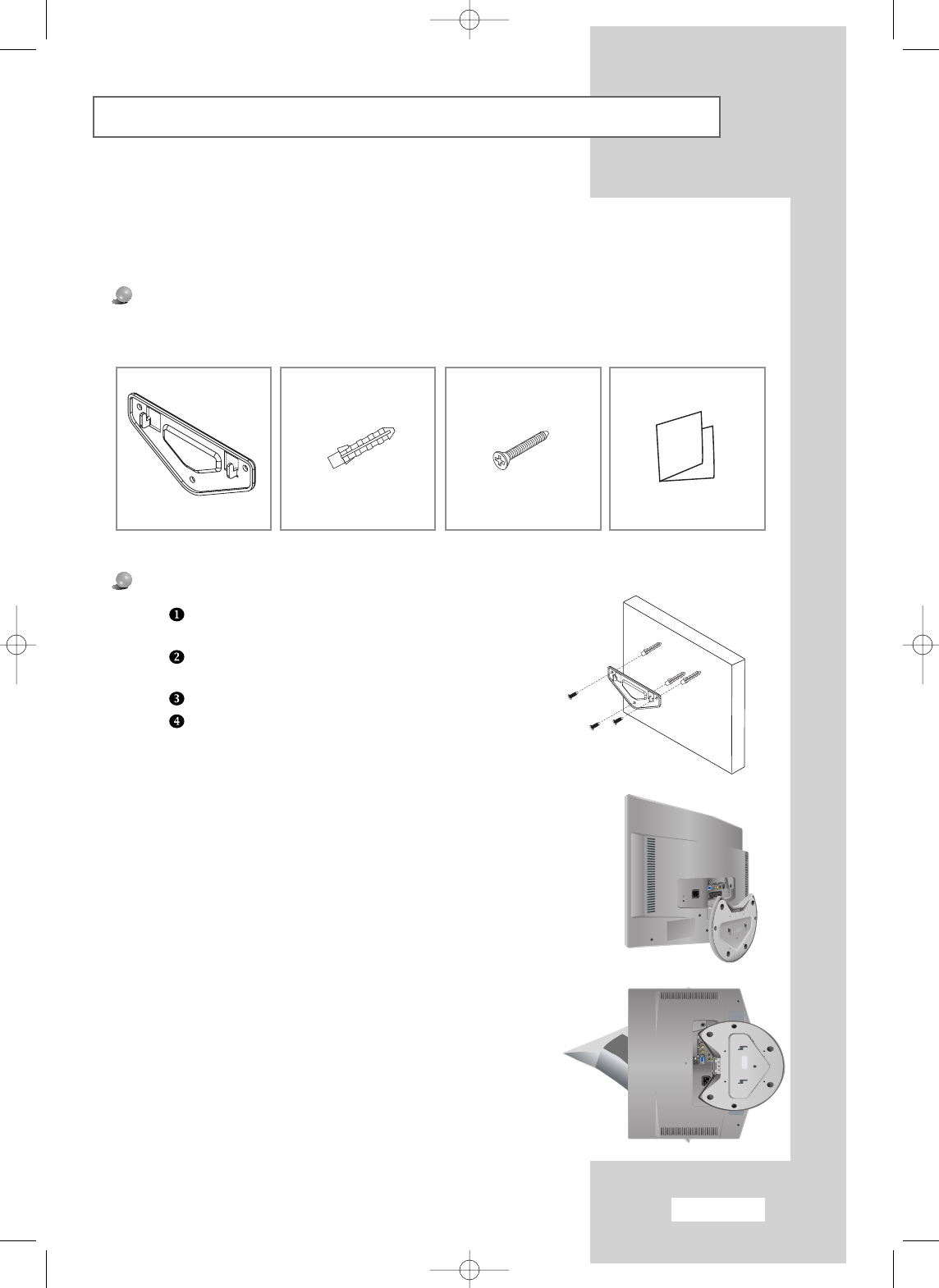 ❶

❷

❸

❹