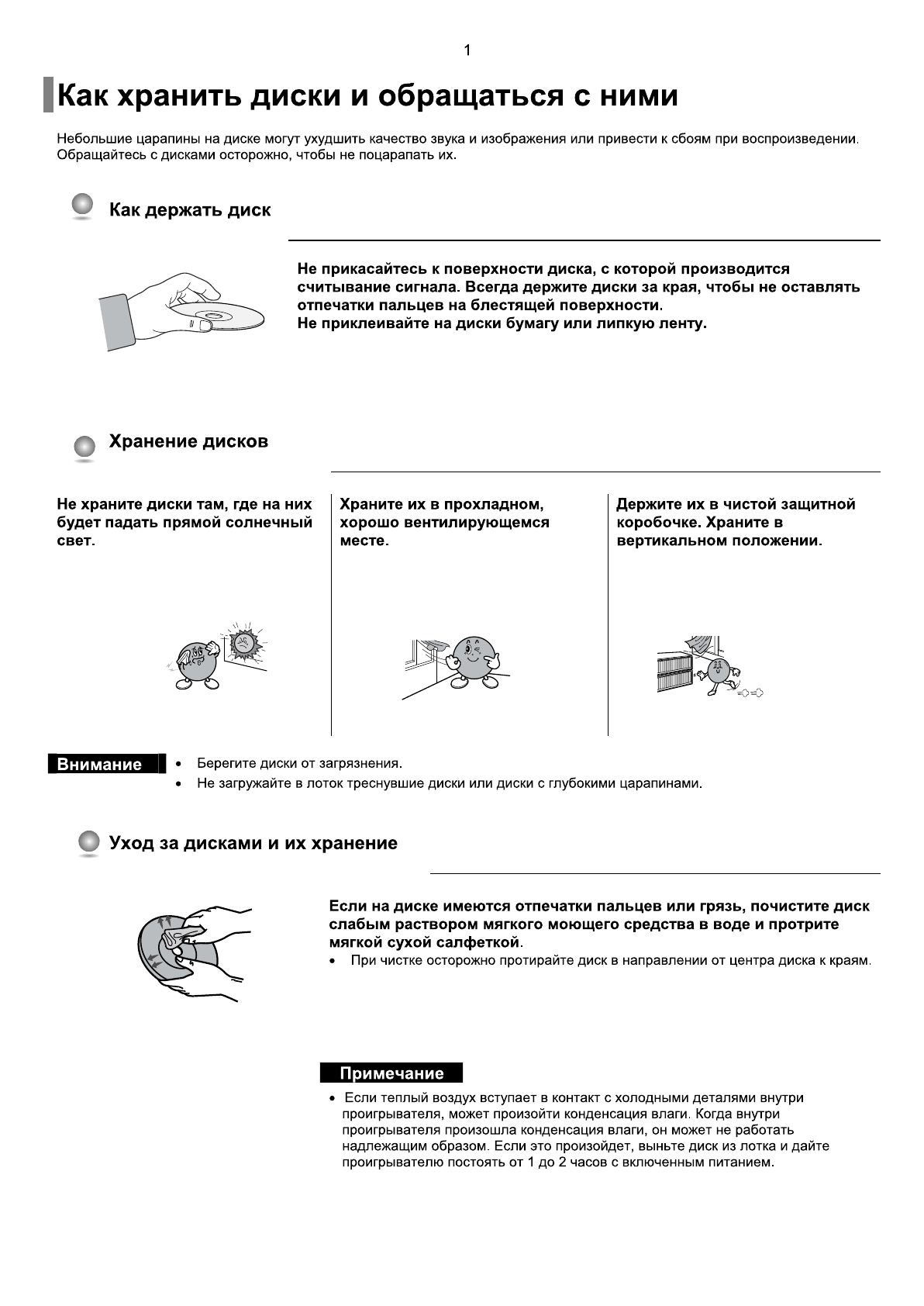 1

Как хранить диски и обращаться с ними

Небольшие царапины на диске могут ухудшить качество звука и изображения или привести к сбоям при воспроизведении. Обращайтесь с дисками осторожно, чтобы не поцарапать их.

Как держать диск

Не прикасайтесь к поверхности диска, с которой производится считывание сигнала. Всегда держите диски за края, чтобы не оставлять отпечатки пальцев на блестящей поверхности.
Не приклеивайте на диски бумагу или липкую ленту.

Хранение дисков

Не храните диски там, где на них будет падать прямой солнечный свет.

Храните их в прохладном, хорошо вентилирующемся месте.

Держите их в чистой защитной коробочке. Храните в вертикальном положении.

Внимание

• Берегите диски от загрязнения.
• Не загружайте в лоток треснувшие диски или диски с глубокими царапинами.

Уход за дисками и их хранение

Если на диске имеются отпечатки пальцев или грязь, почистите диск слабым раствором мягкого моющего средства в воде и протрите мягкой сухой салфеткой.
• При чистке осторожно протирайте диск в направлении от центра диска к краям.

Примечание

• Если теплый воздух вступает в контакт с холодными деталями внутри проигрывателя, может произойти конденсация влаги. Когда внутри проигрывателя произошла конденсация влаги, он может не работать надлежащим образом. Если это произойдет, выньте диск из лотка и дайте проигрывателю постоять от 1 до 2 часов с включенным питанием.