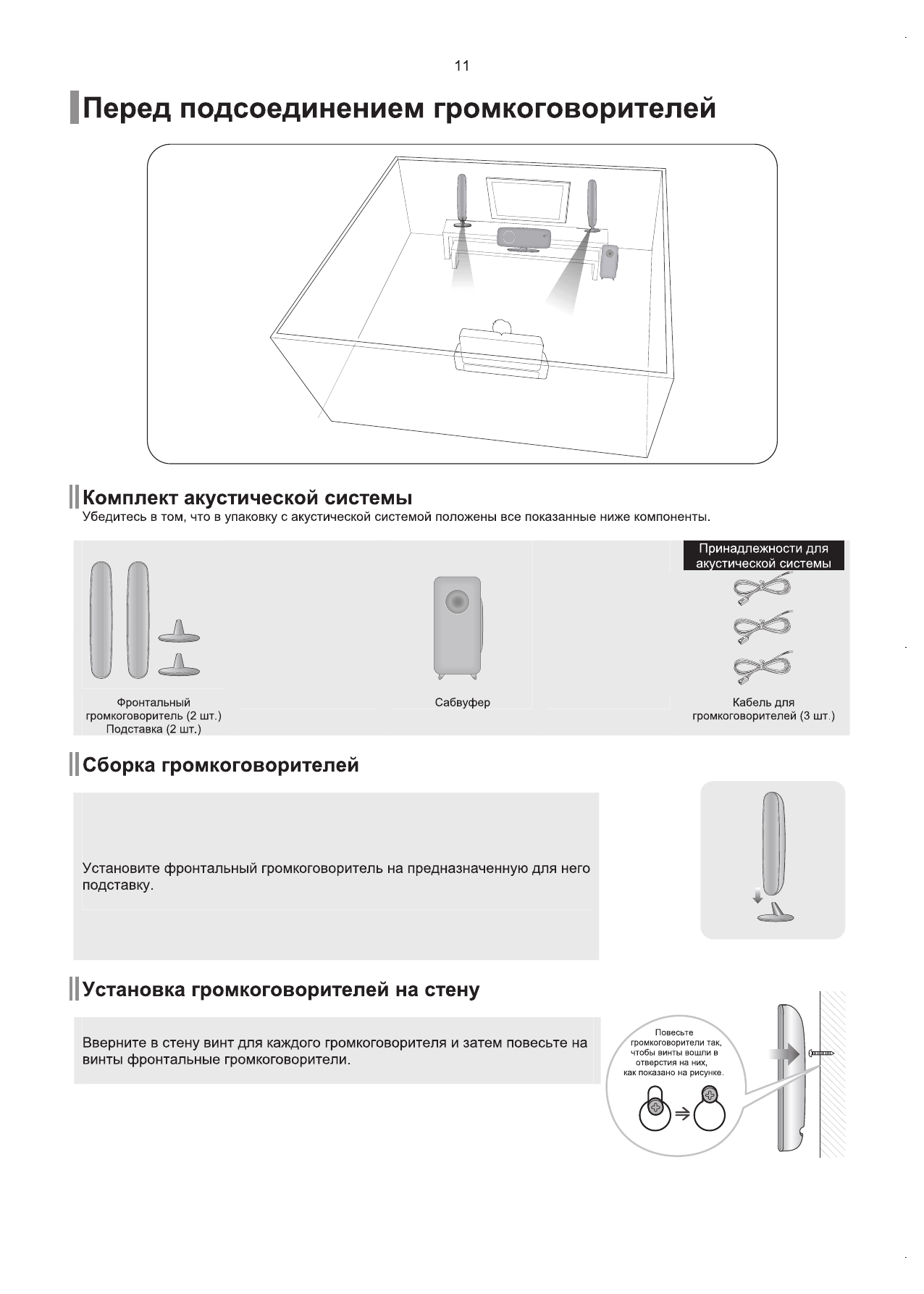 11

Перед подсоединением громкоговорителей

Комплект акустической системы
Убедитесь в том, что в упаковку с акустической системой положены все показанные ниже компоненты.

Принадлежности для акустической системы

Фронтальный громкоговоритель (2 шт.) Подставка (2 шт.)

Сабвуфер

Кабель для громкоговорителей (3 шт.)

Сборка громкоговорителей

Установите фронтальный громкоговоритель на предназначенную для него подставку.

Установка громкоговорителей на стену

Вверните в стену винт для каждого громкоговорителя и затем повесьте на винты фронтальные громкоговорители.

Повесьте громкоговорители так, чтобы винты вошли в отверстия на них, как показано на рисунке.