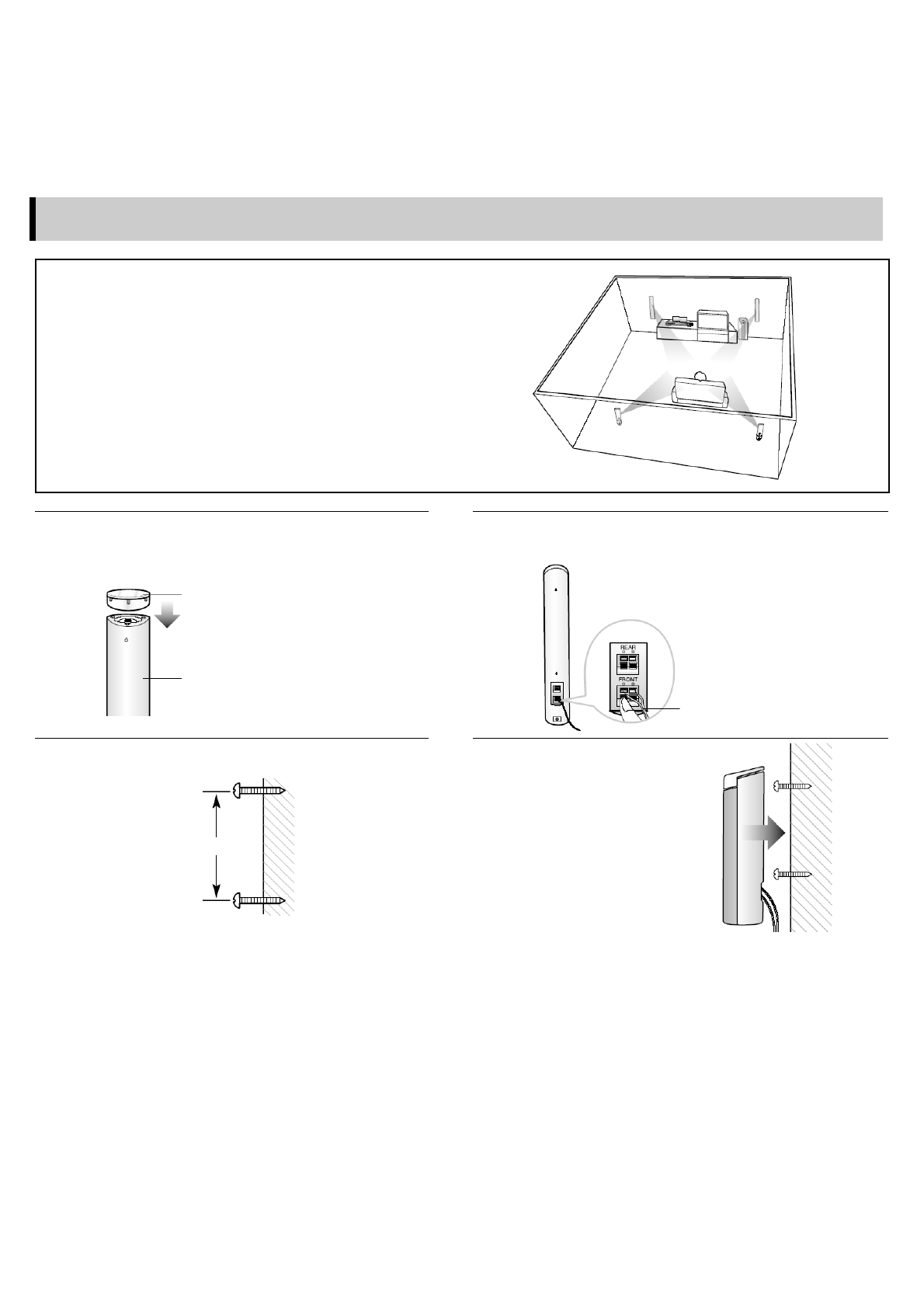 REAR

FRONT