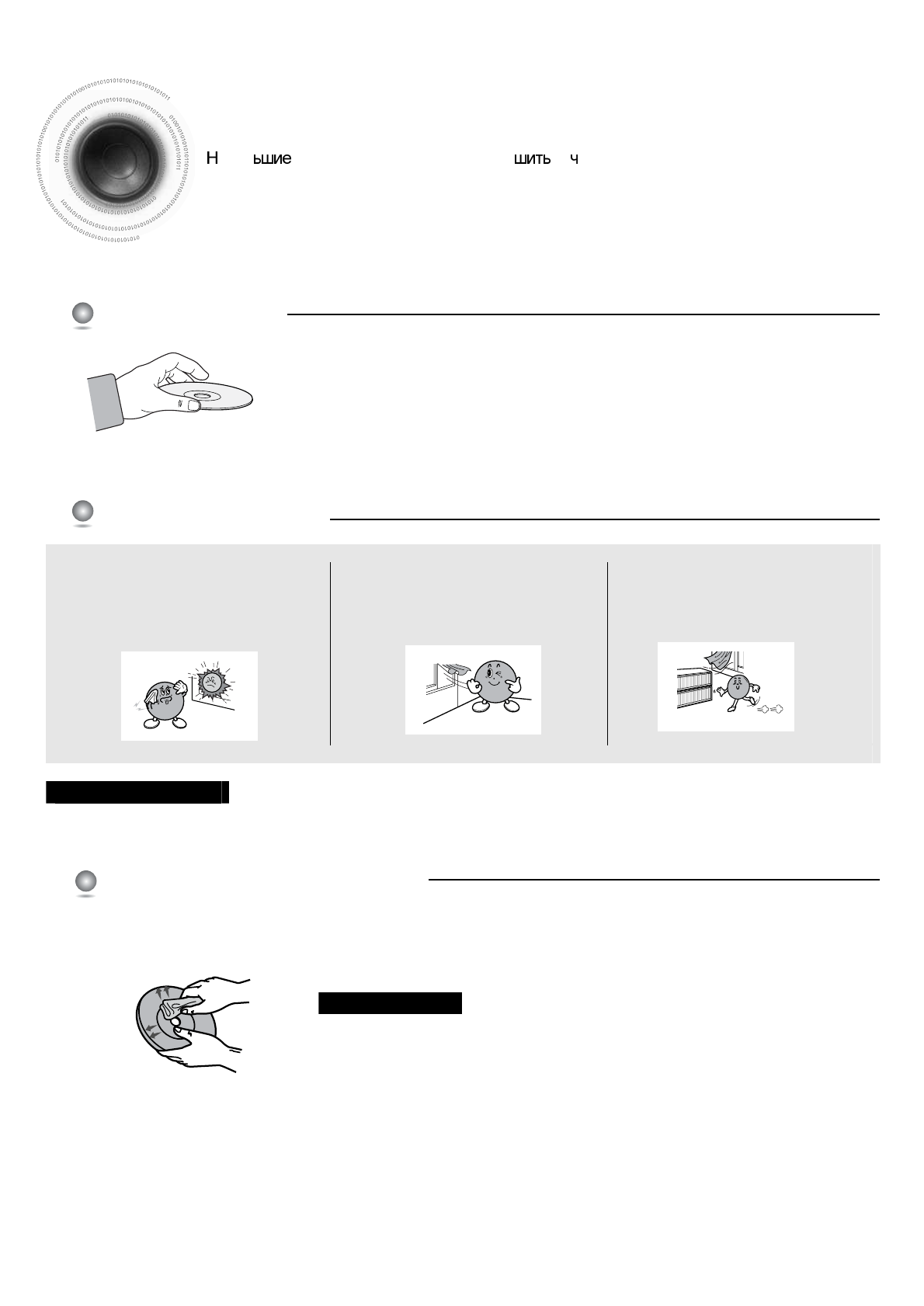 Н ьшие шить ч