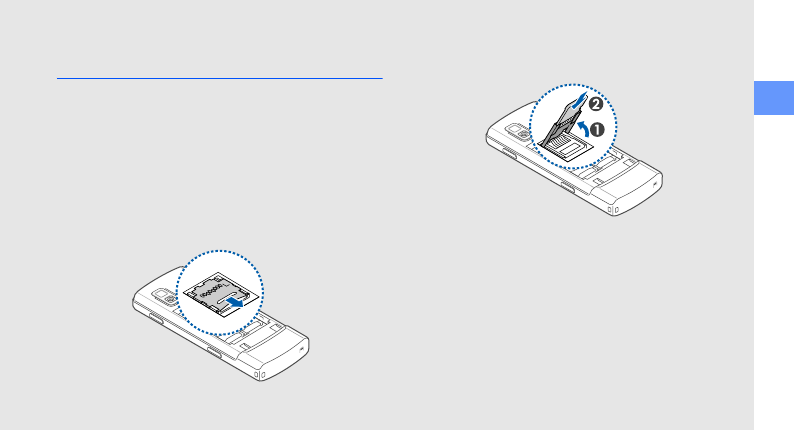 ❷
❶