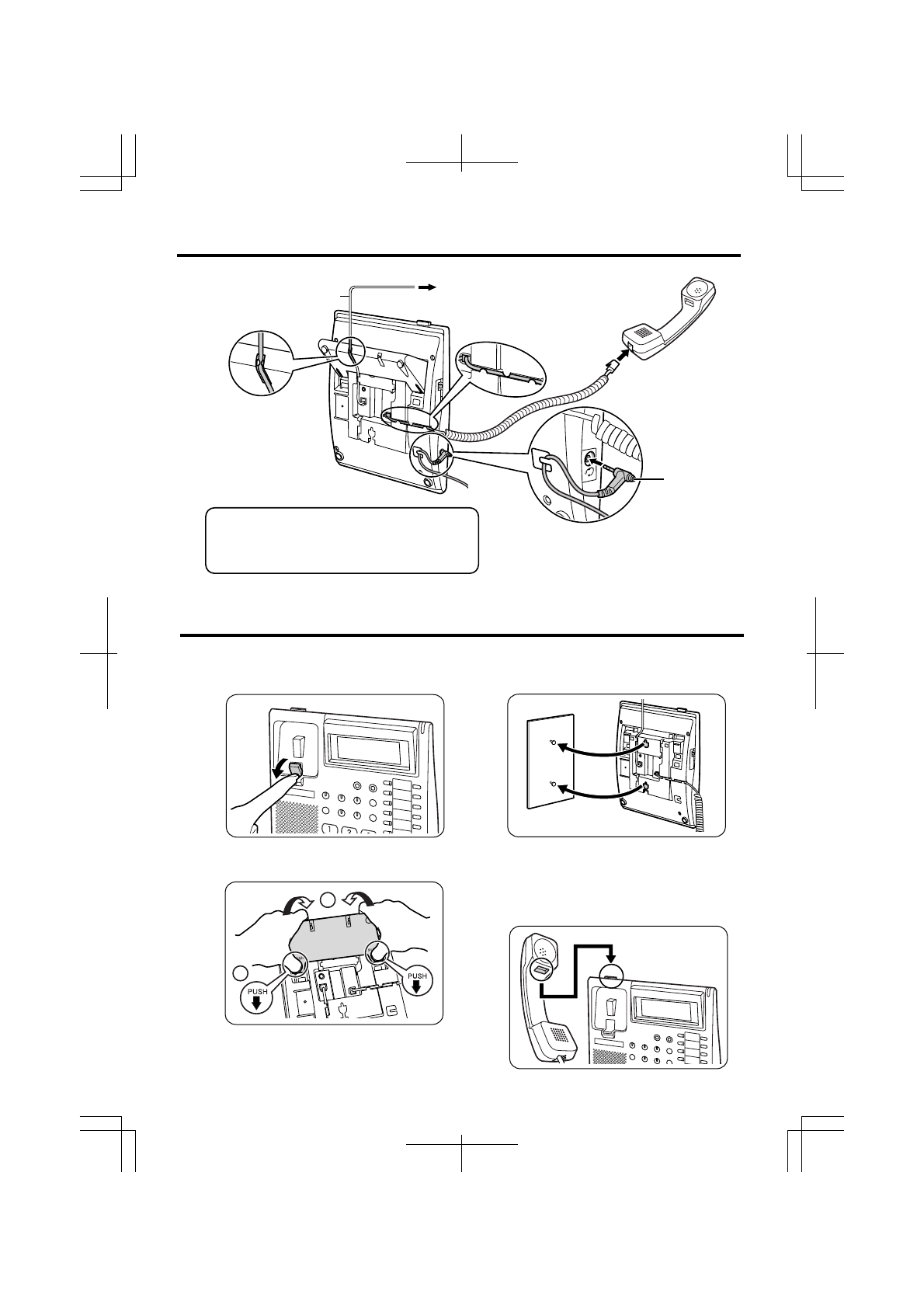 PUSH

PUSH