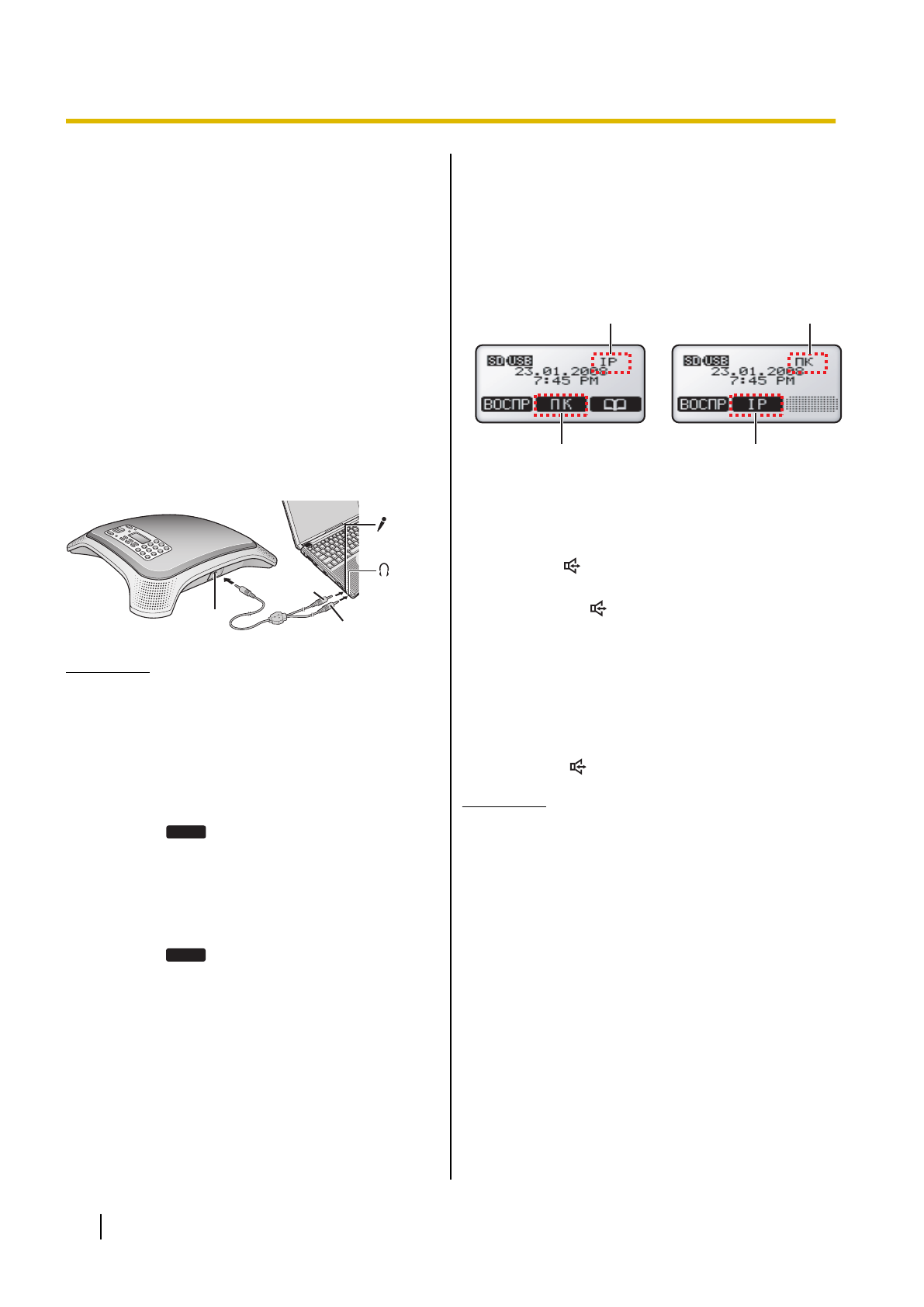 SD USB IP
23.01.2008
7:45 PM
ВОСПР ПК

SD USB ПК
23.01.2008
7:45 PM
ВОСПР IP