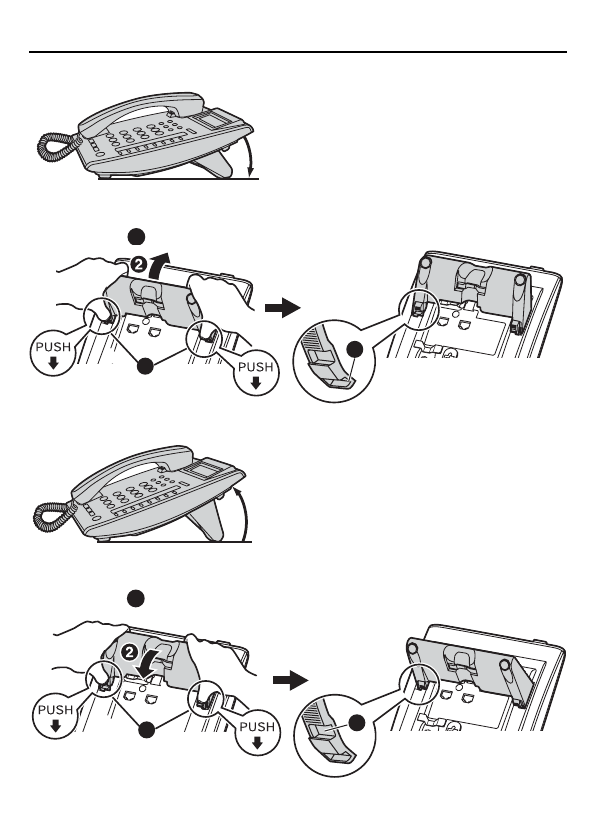 2

PUSH

PUSH

2

PUSH

PUSH