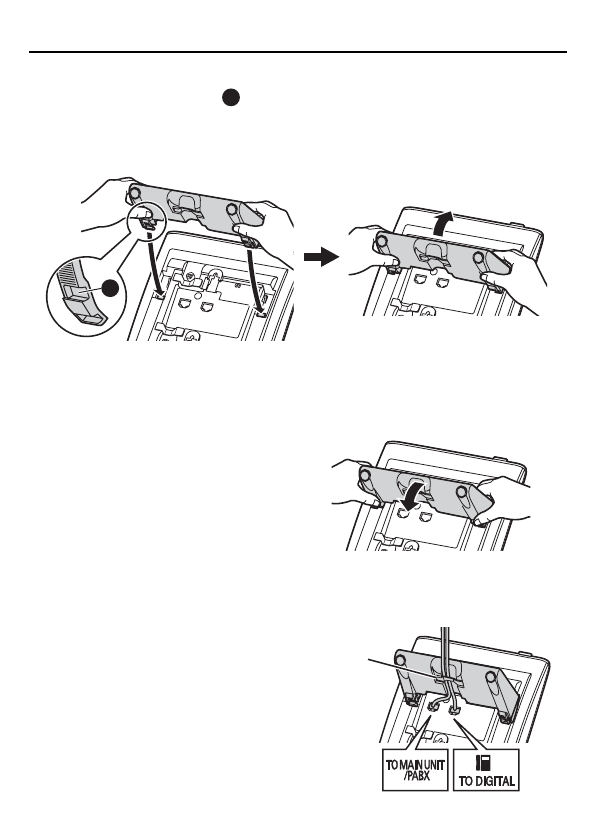 TO MAIN UNIT /PABX

TO DIGITAL