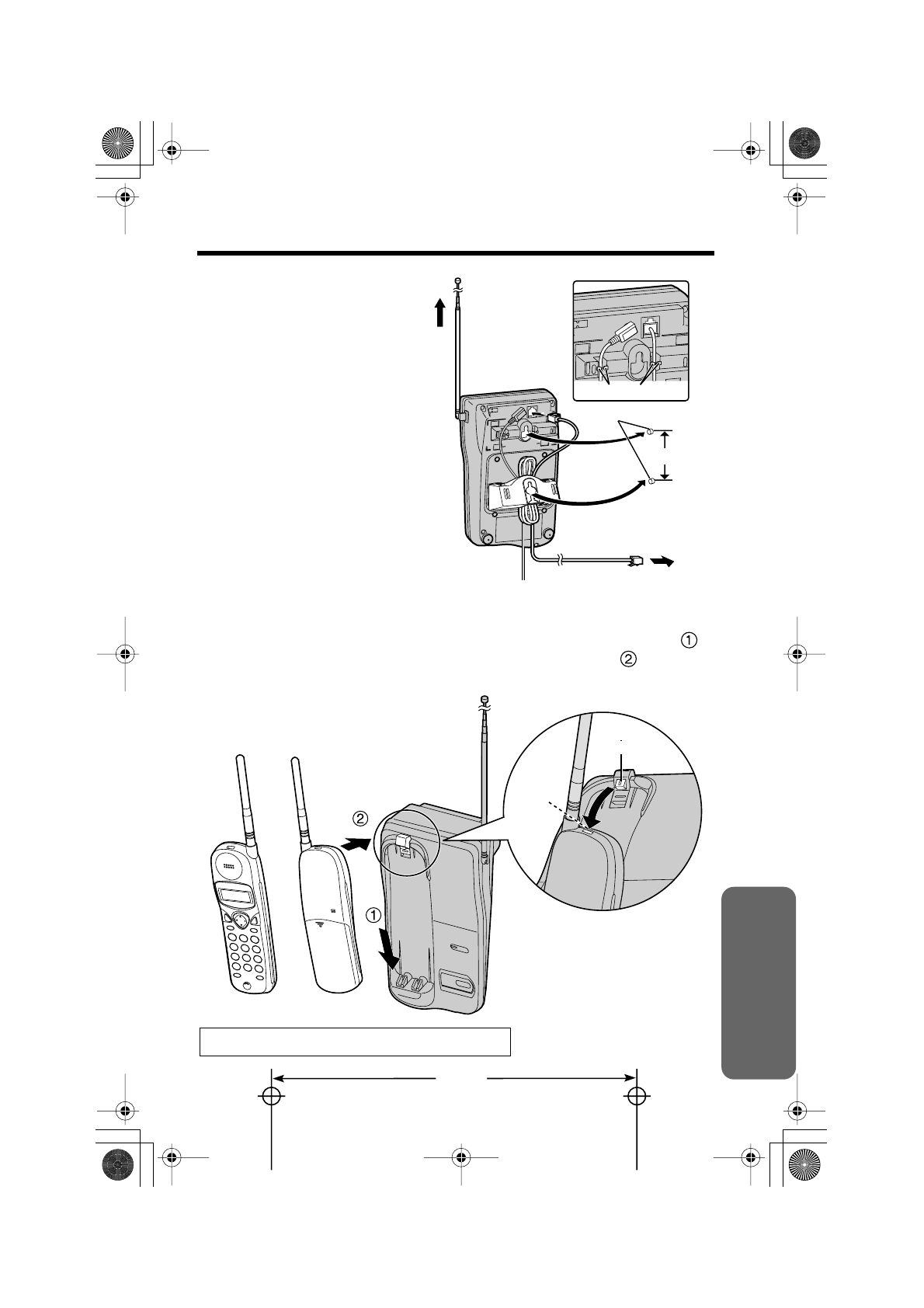 ①
②

②

①