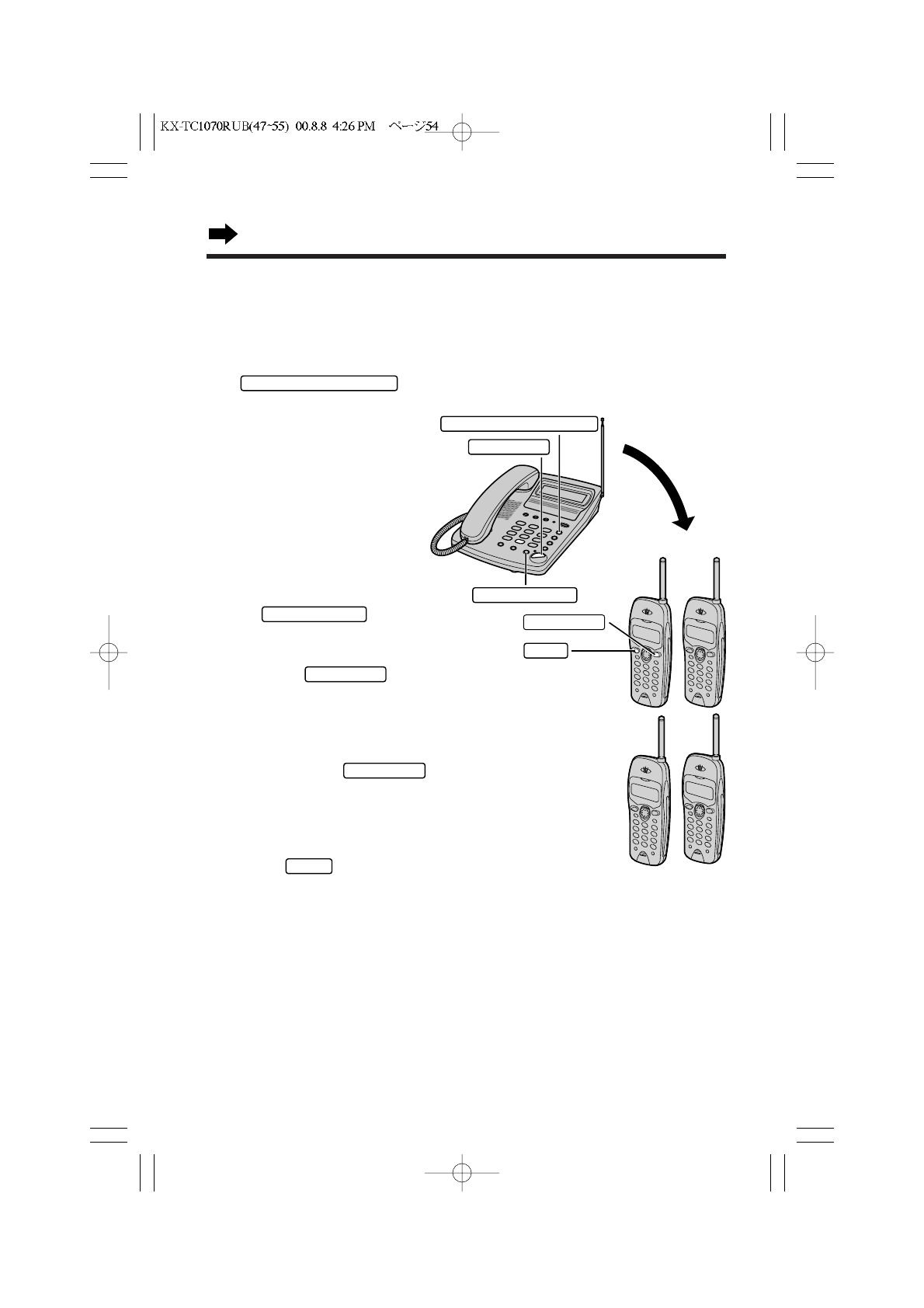 KX-TC1070RUB(47~55) 00.8.8 4:26 PM ページ54