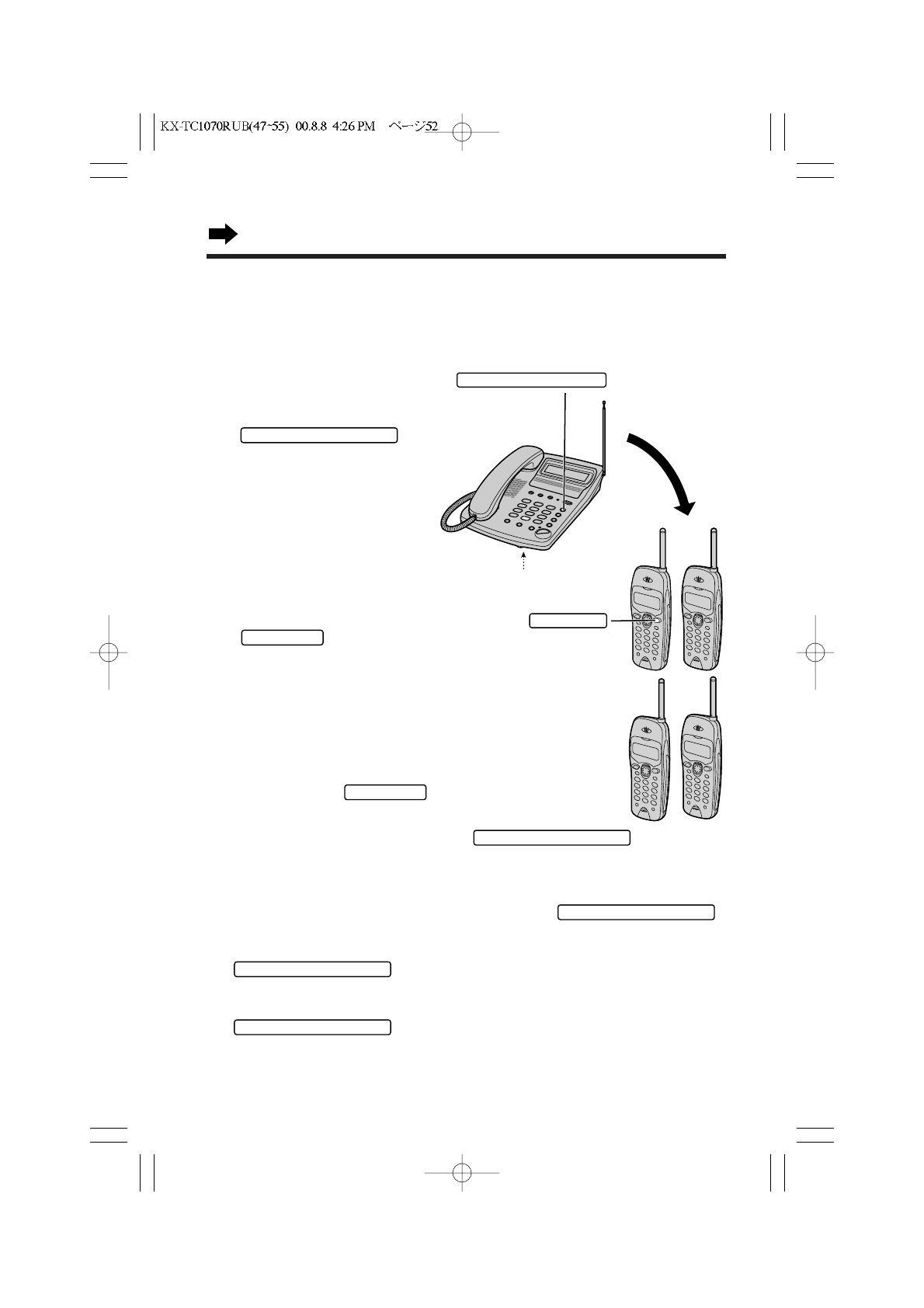 KX-TC1070RUB(47~55) 00.8.8 4:26 PM ページ52