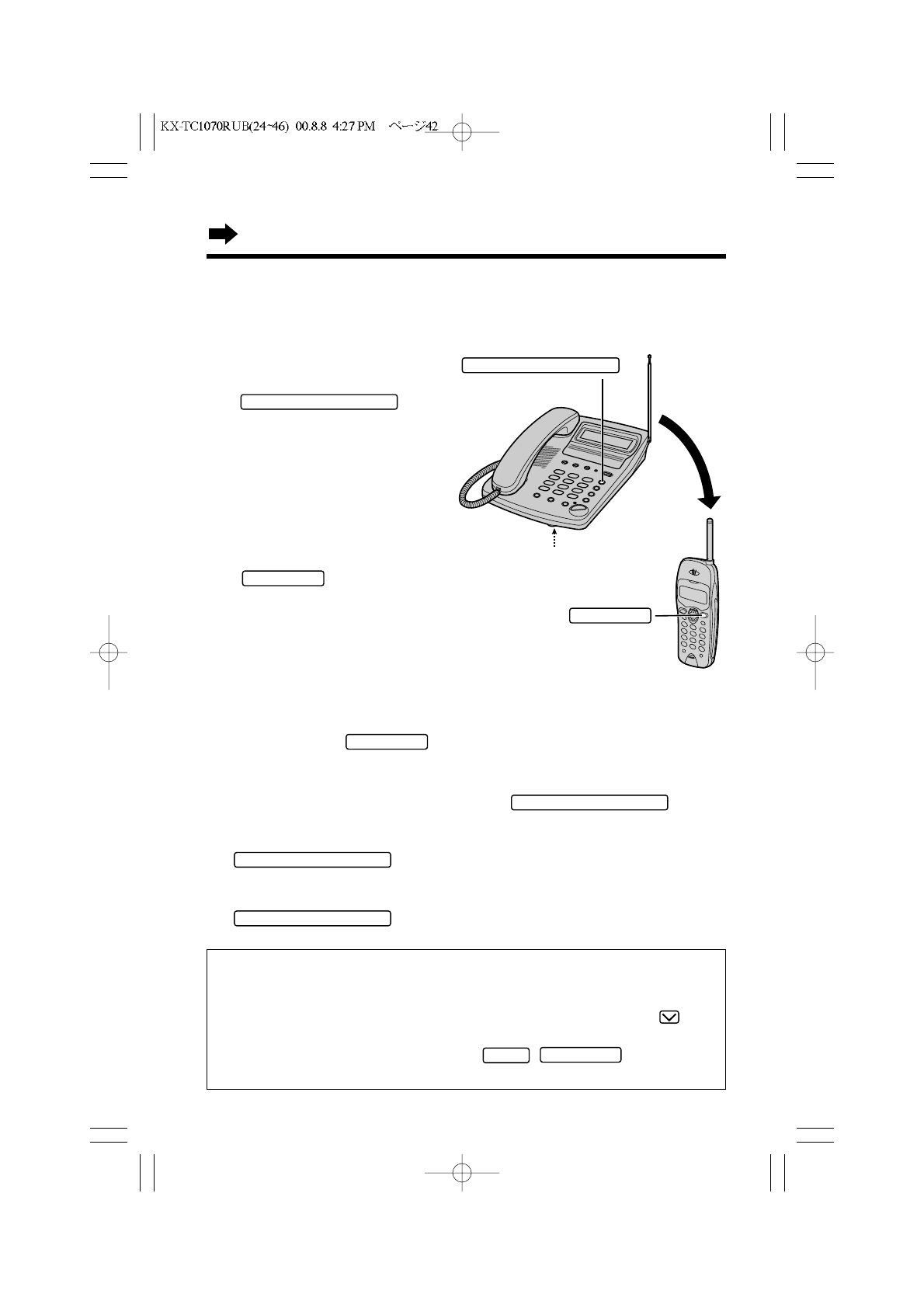 KX-TC1070RUB(24~46) 00.8.8 4:27 PM ページ42