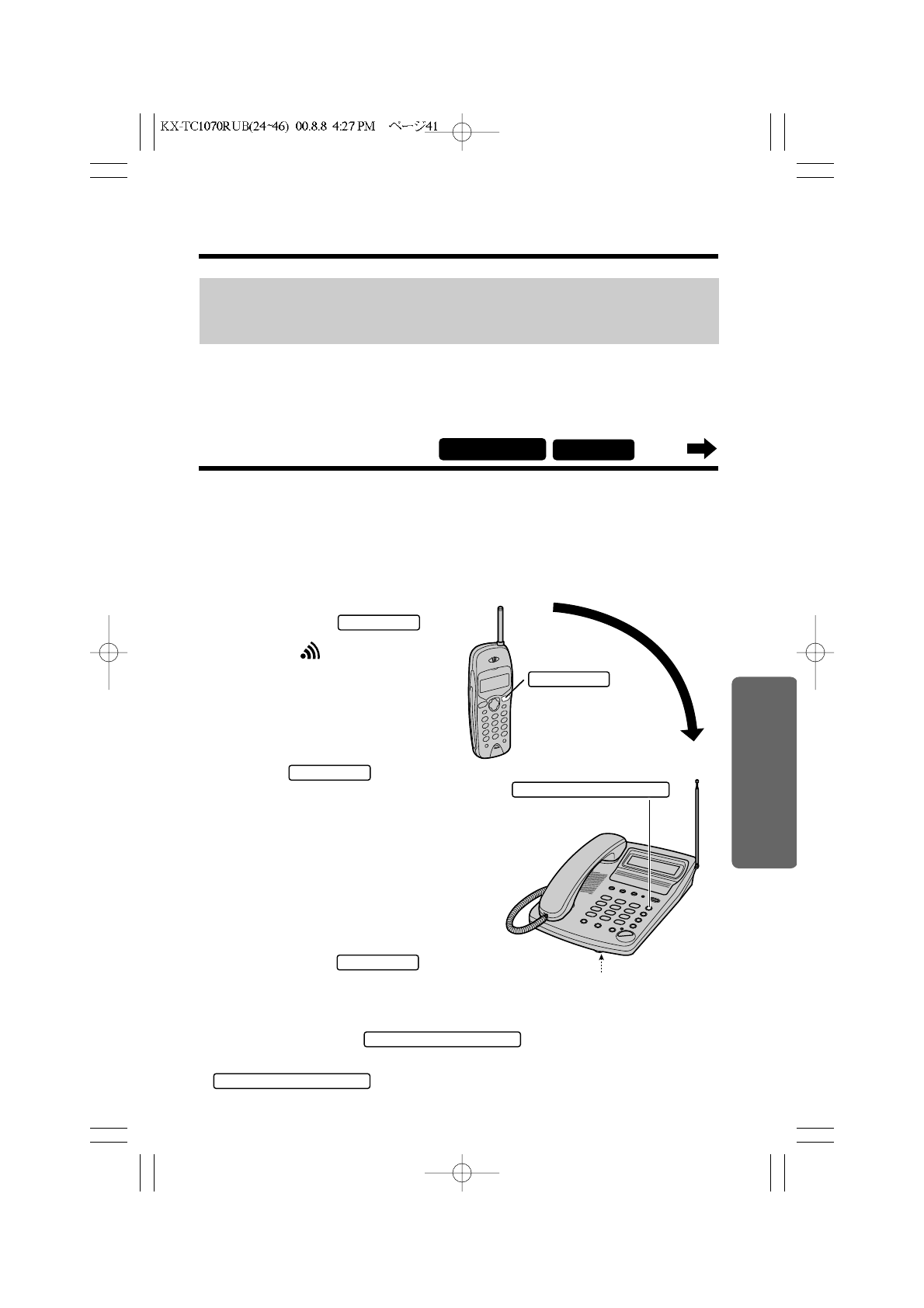 KX-TC1070RUB(24~46) 00.8.8 4:27 PM ページ41