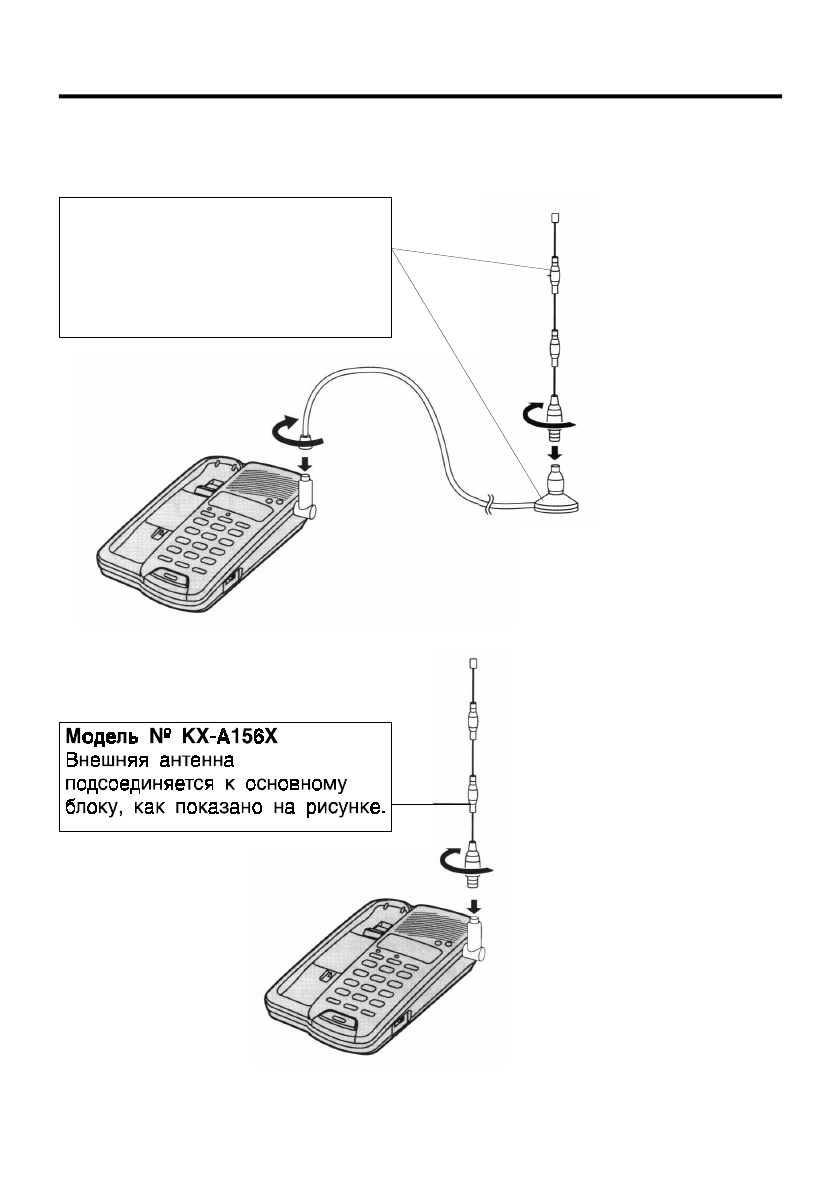 Модель № KX-A156X
Внешняя антенна подсоединяется к основному блоку, как показано на рисунке.